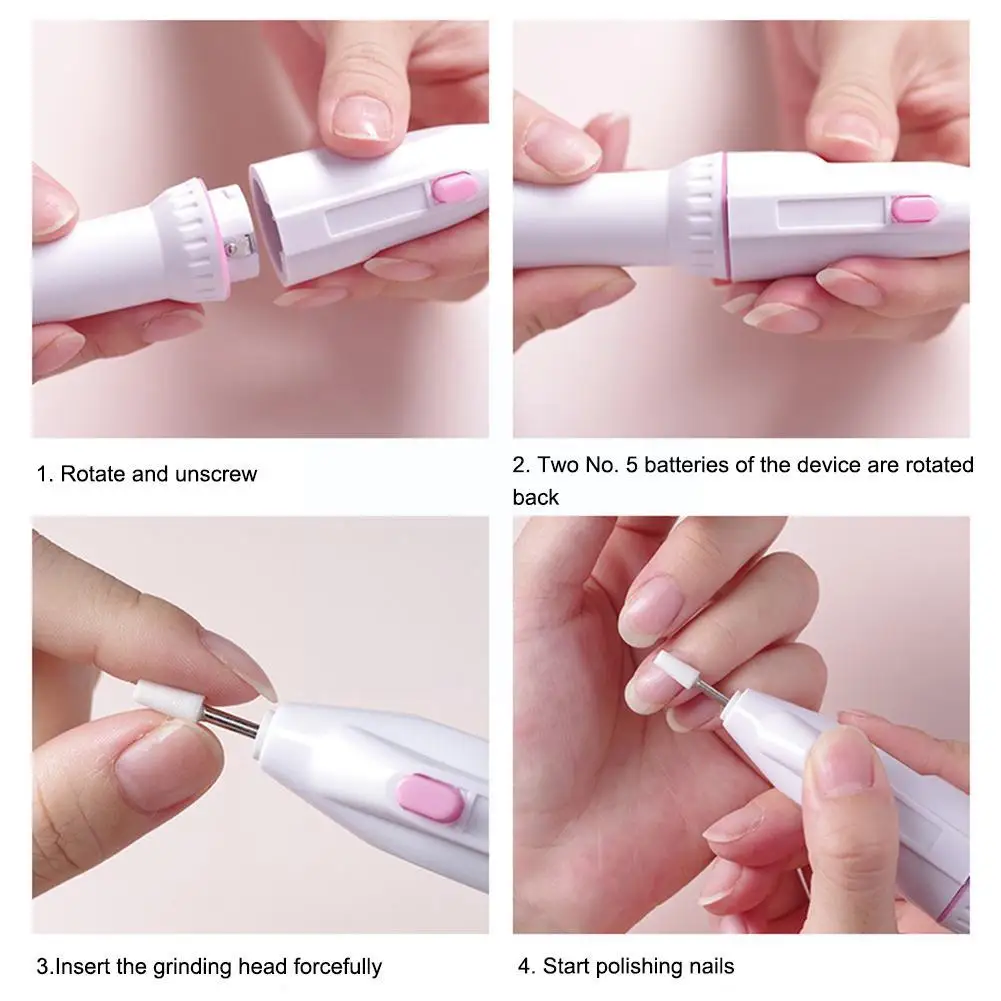 1. Rotate and unscrew

2. Two No. 5 batteries of the device are rotated back

3.Insert the grinding head forcefully

4. Start polishing nails