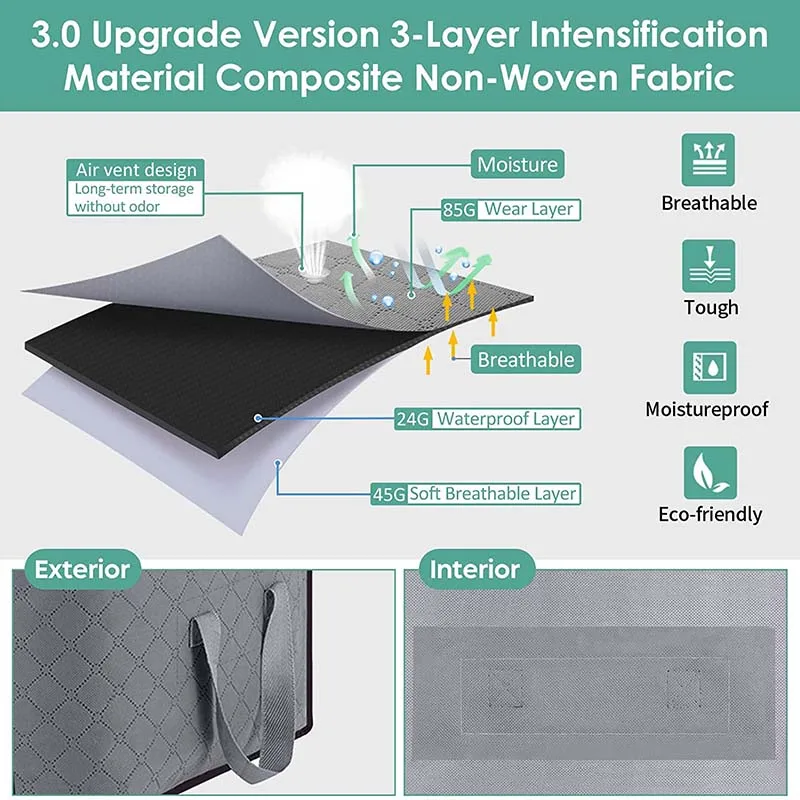 3.0 Upgrade Version 3-Layer Intensification Material Composite Non-Woven Fabric

Air vent design
Long-term storage without odor

Moisture

85G Wear Layer

Breathable

24G Waterproof Layer

45G Soft Breathable Layer

Breathable

Tough

Moistureproof

Eco-friendly

Exterior

Interior