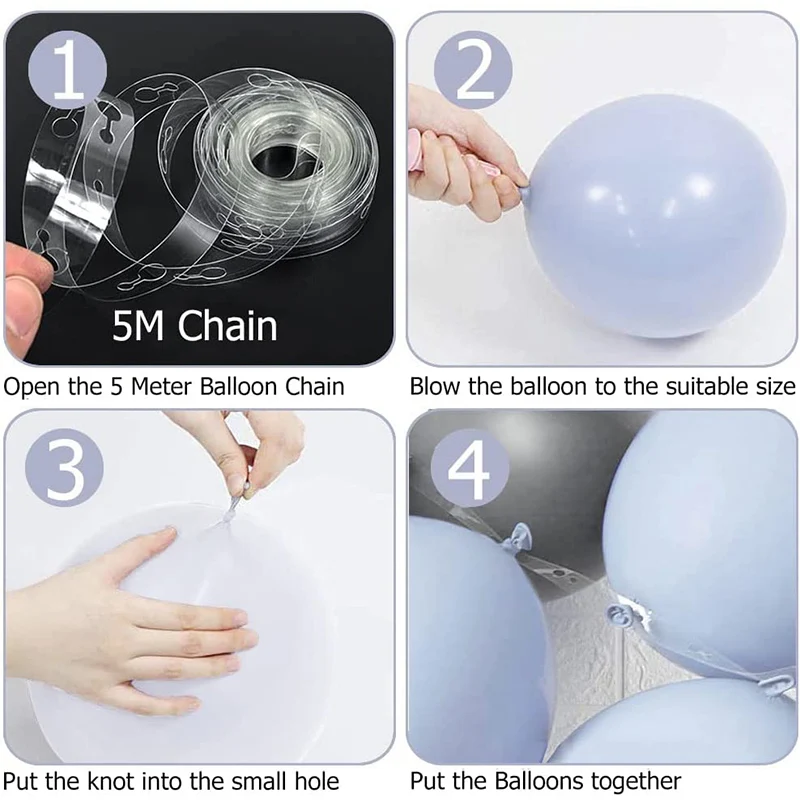 1

5M Chain

Open the 5 Meter Balloon Chain

2

Blow the balloon to the suitable size

3

Put the knot into the small hole

4

Put the Balloons together