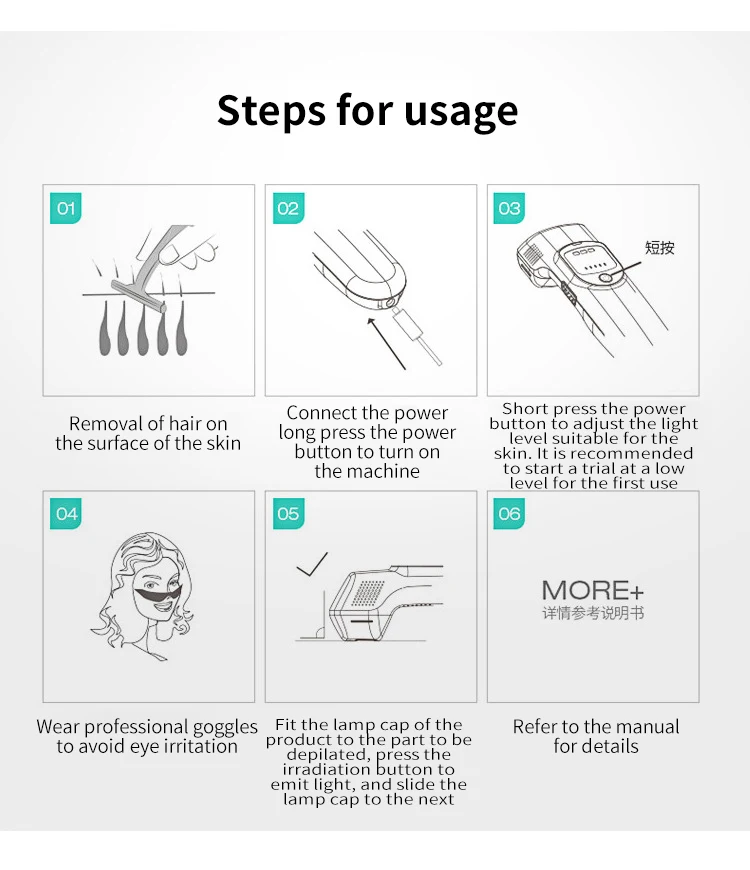 Steps for usage

01

Removal of hair on the surface of the skin

02

Connect the power long press the power button to turn on the machine

03

短按

Short press the power button to adjust the light level suitable for the skin. It is recommended to start a trial at a low level for the first use

04

Wear professional goggles to avoid eye irritation

05

Fit the lamp cap of the product to the part to be depilated, press the irradiation button to emit light, and slide the lamp cap to the next

06

MORE+
详情参考说明书

Refer to the manual for details