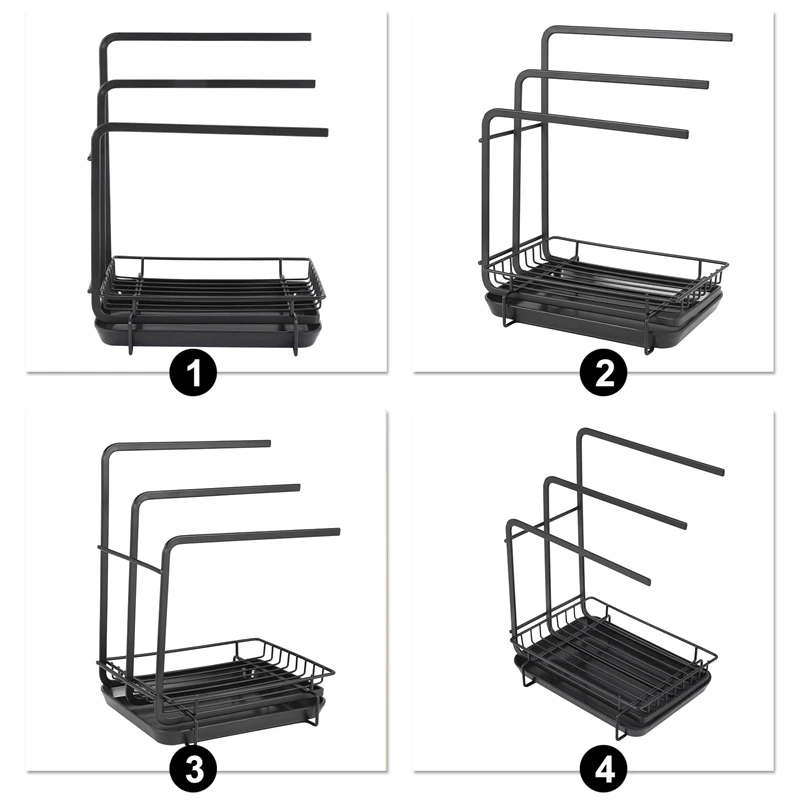 1

2

3

4