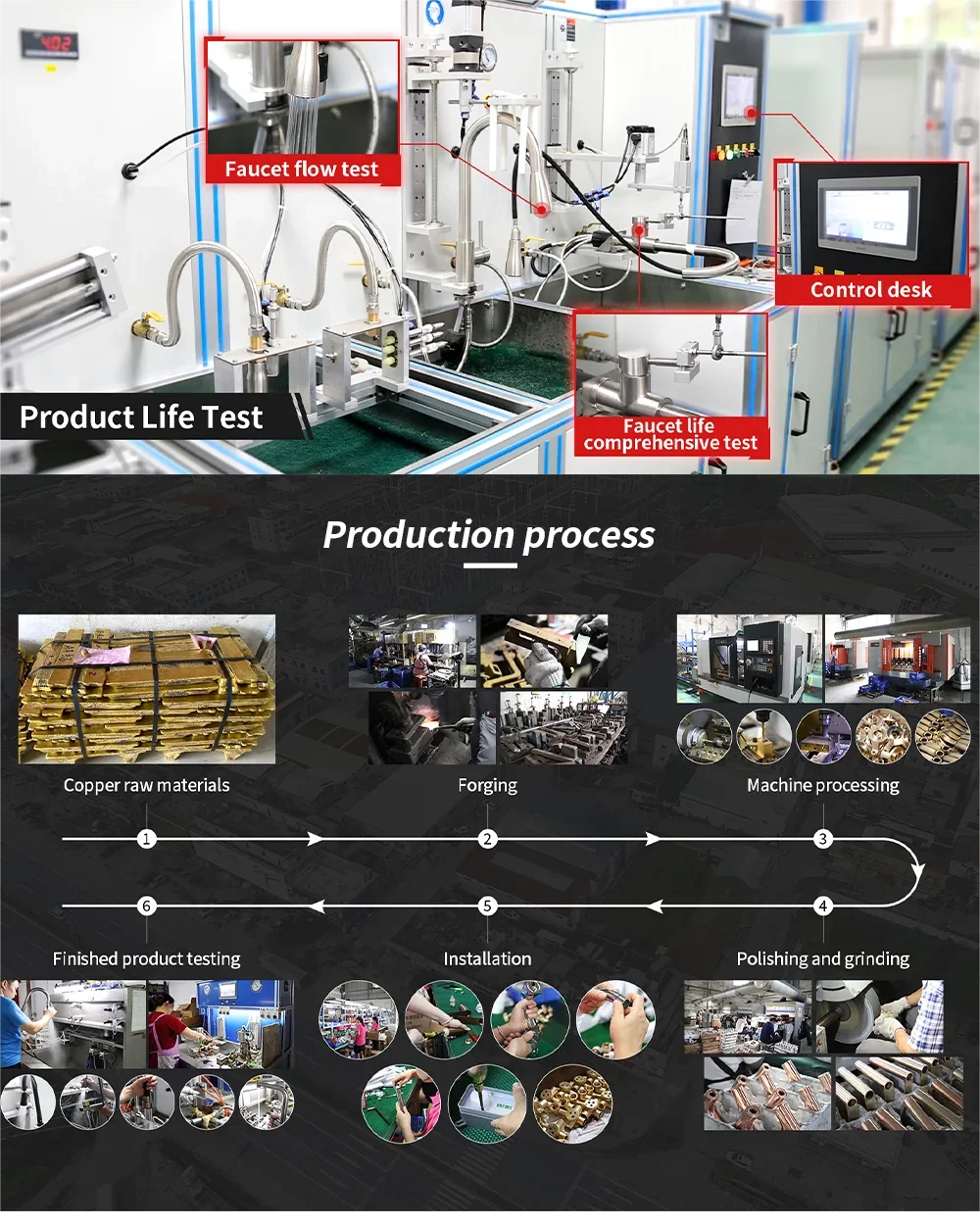 402

Faucet flow test

Control desk

Product Life Test

Faucet life comprehensive test

Production process

Copper raw materials

Forging

Machine processing

1

2

3

6

5

4

Finished product testing

Installation

Polishing and grinding