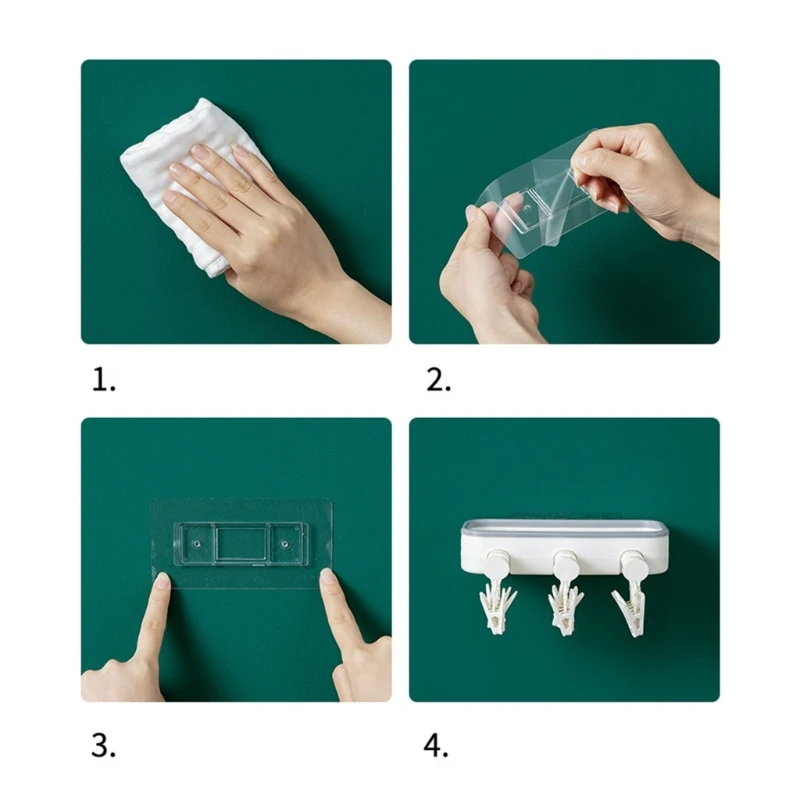 1.

2.

3.

4.