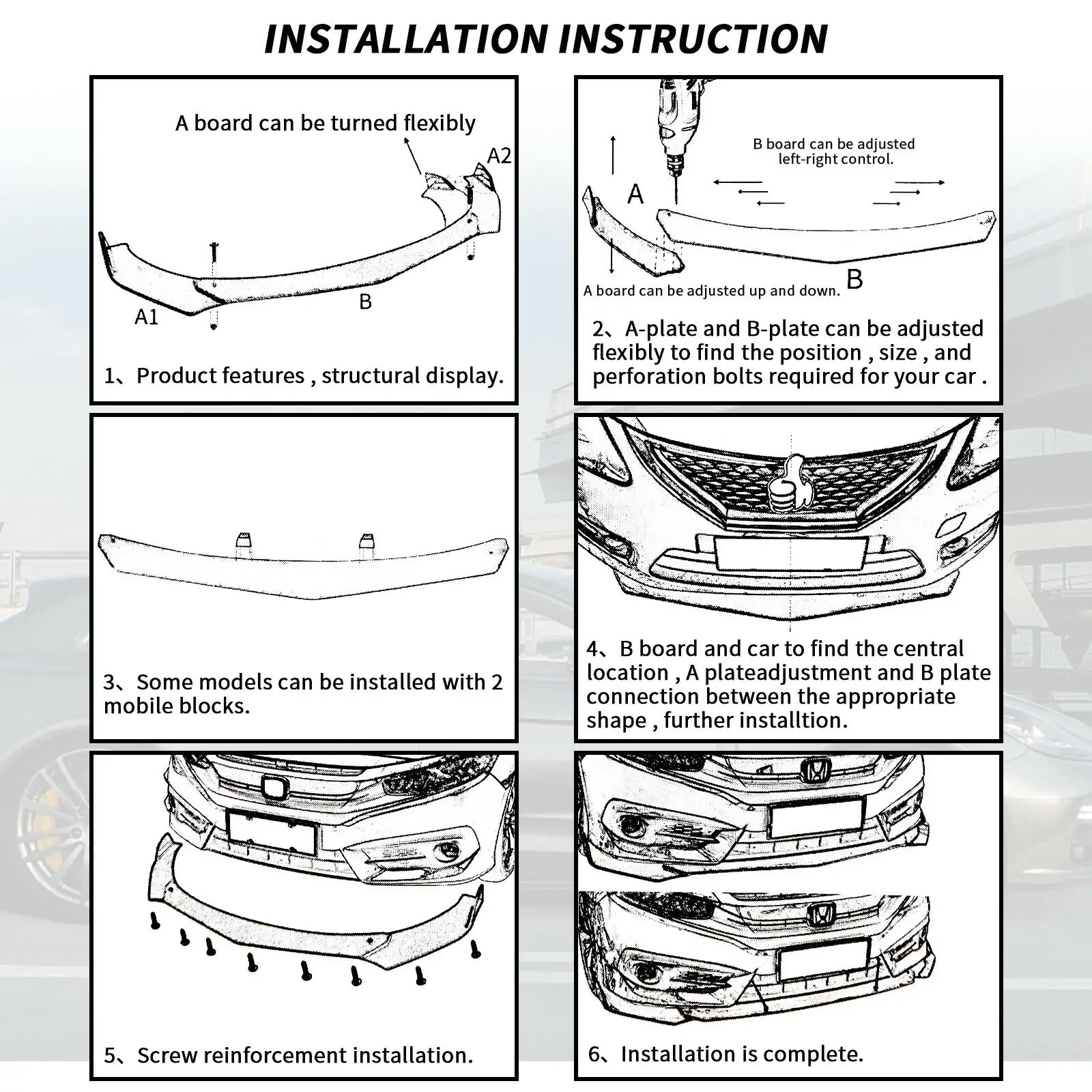 INSTALLATION INSTRUCTION

A board can be turned flexibly

A2

B

A1

1、Product features , structural display.

B board can be adjusted left-right control.

A

A board can be adjusted up and down.

B

2、A-plate and B-plate can be adjusted flexibly to find the position , size , and perforation bolts required for your car .

3、Some models can be installed with 2 mobile blocks.

4、B board and car to find the central location , A plateadjustment and B plate connection between the appropriate shape , further installtion.

5、Screw reinforcement installation.

6、Installation is complete.