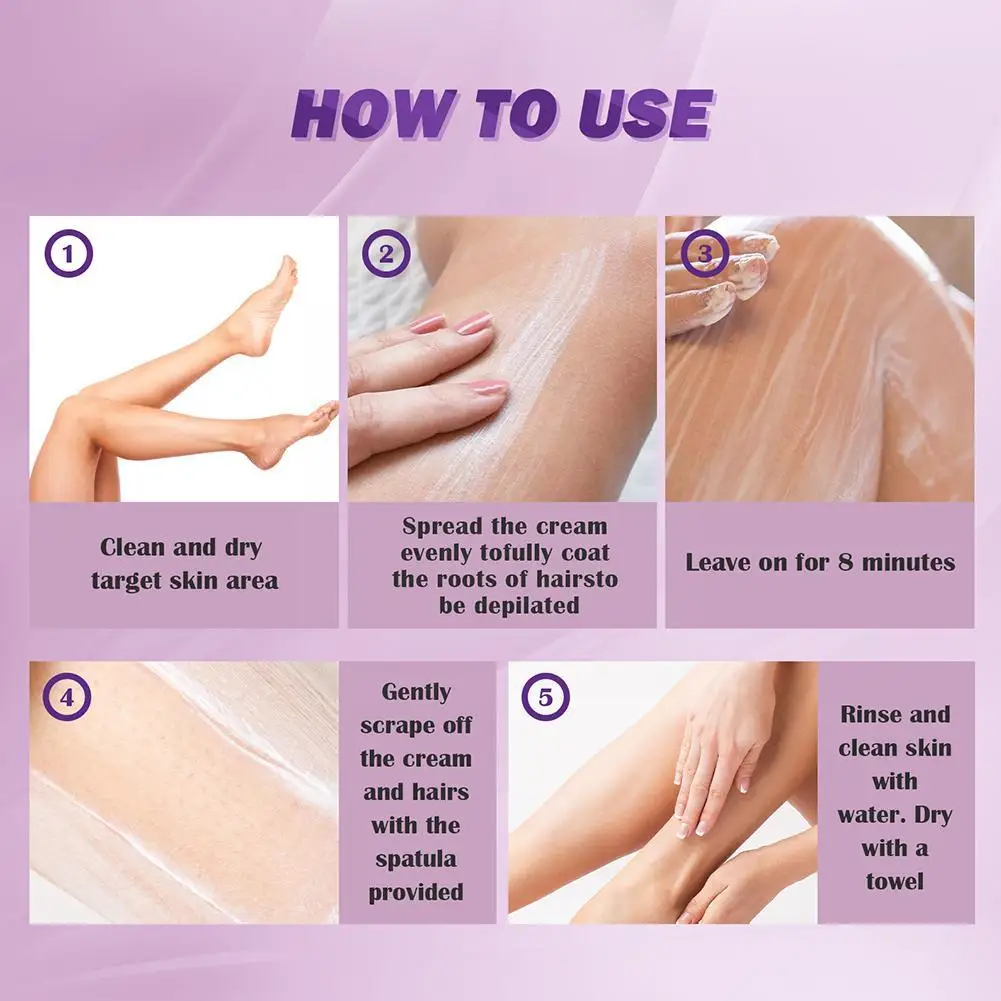 HOW TO USE

1

Clean and dry target skin area

2

Spread the cream evenly tofully coat the roots of hairsto be depilated

3

Leave on for 8 minutes

4

Gently scrape off the cream and hairs with the spatula provided

5

Rinse and clean skin with water. Dry with a towel