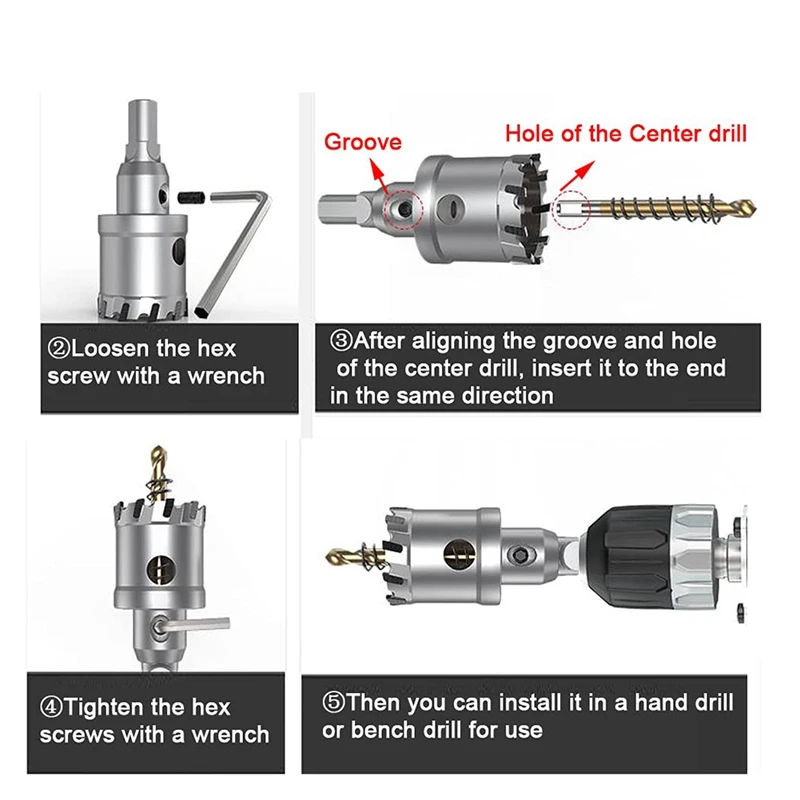 ②Loosen the hex screw with a wrench

Groove

Hole of the Center drill

③After aligning the groove and hole of the center drill, insert it to the end in the same direction

④Tighten the hex screws with a wrench

⑤Then you can install it in a hand drill or bench drill for use