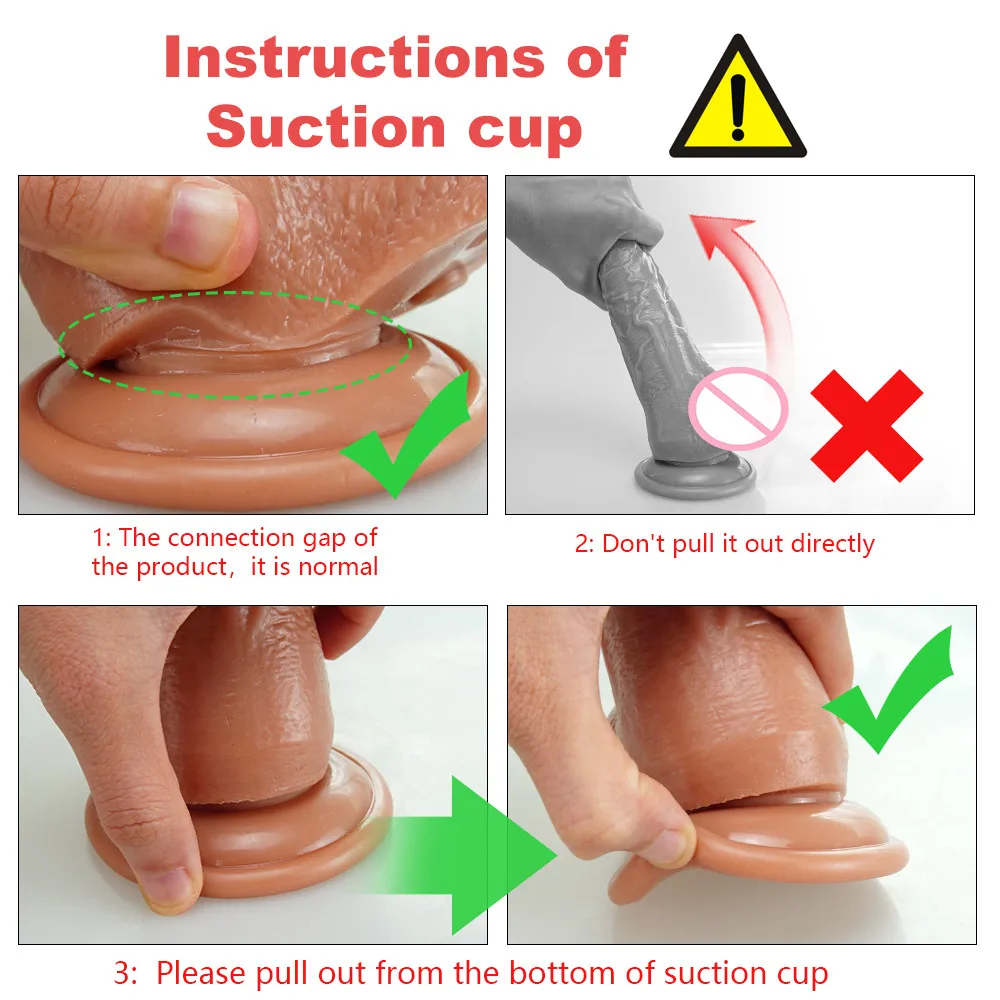 Instructions of Suction cup

1: The connection gap of the product，it is normal

2: Don't pull it out directly

3:  Please pull out from the bottom of suction cup