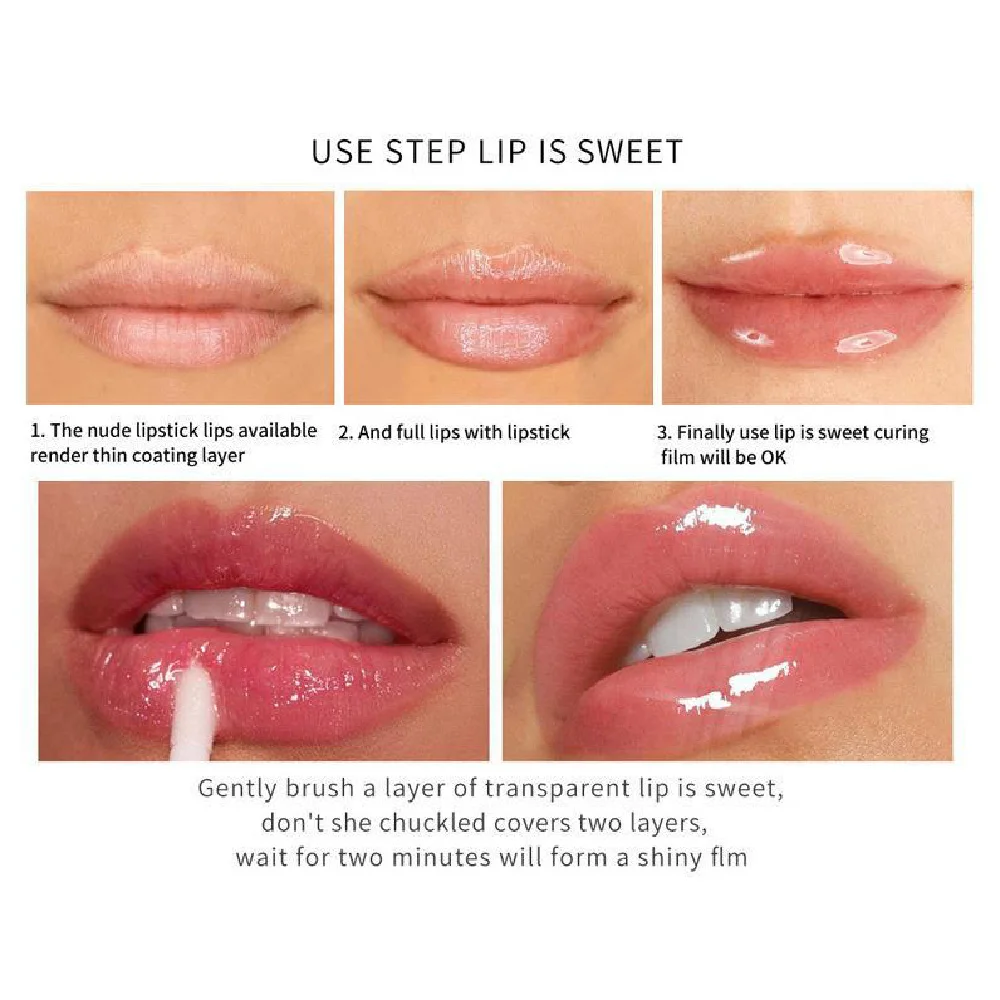 USE STEP LIP IS SWEET

1. The nude lipstick lips available render thin coating layer

2. And full lips with lipstick

3. Finally use lip is sweet curing film will be OK

Gently brush a layer of transparent lip is sweet, don't she chuckled covers two layers, wait for two minutes will form a shiny flm