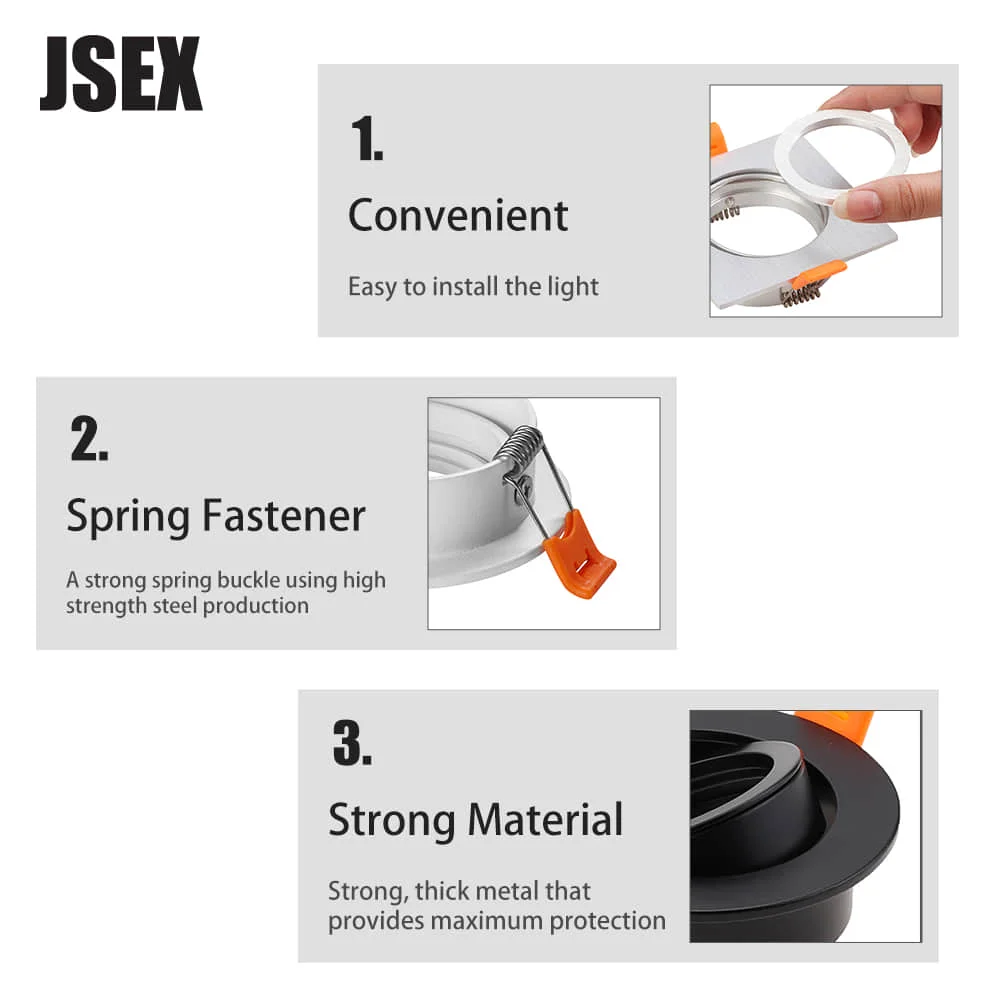 JSEX

1.

Convenient

Easy to install the light

2.

Spring Fastener

A strong spring buckle using high strength steel production

3.

Strong Material

Strong, thick metal that provides maximum protection