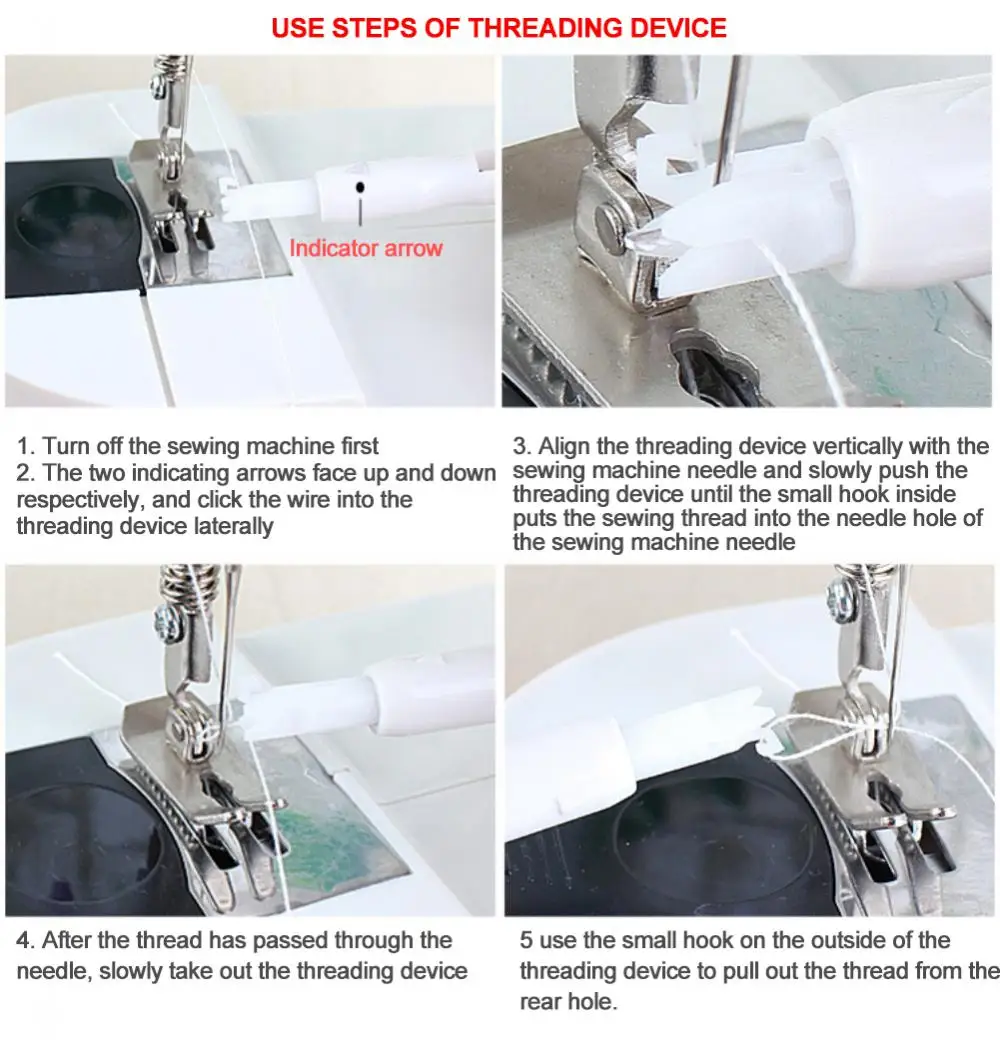 USE STEPS OF THREADING DEVICE

Indicator arrow

1. Turn off the sewing machine first
2. The two indicating arrows face up and down respectively, and click the wire into the threading device laterally

3. Align the threading device vertically with the sewing machine needle and slowly push the threading device until the small hook inside puts the sewing thread into the needle hole of the sewing machine needle

4. After the thread has passed through the needle, slowly take out the threading device

5 use the small hook on the outside of the threading device to pull out the thread from the rear hole.