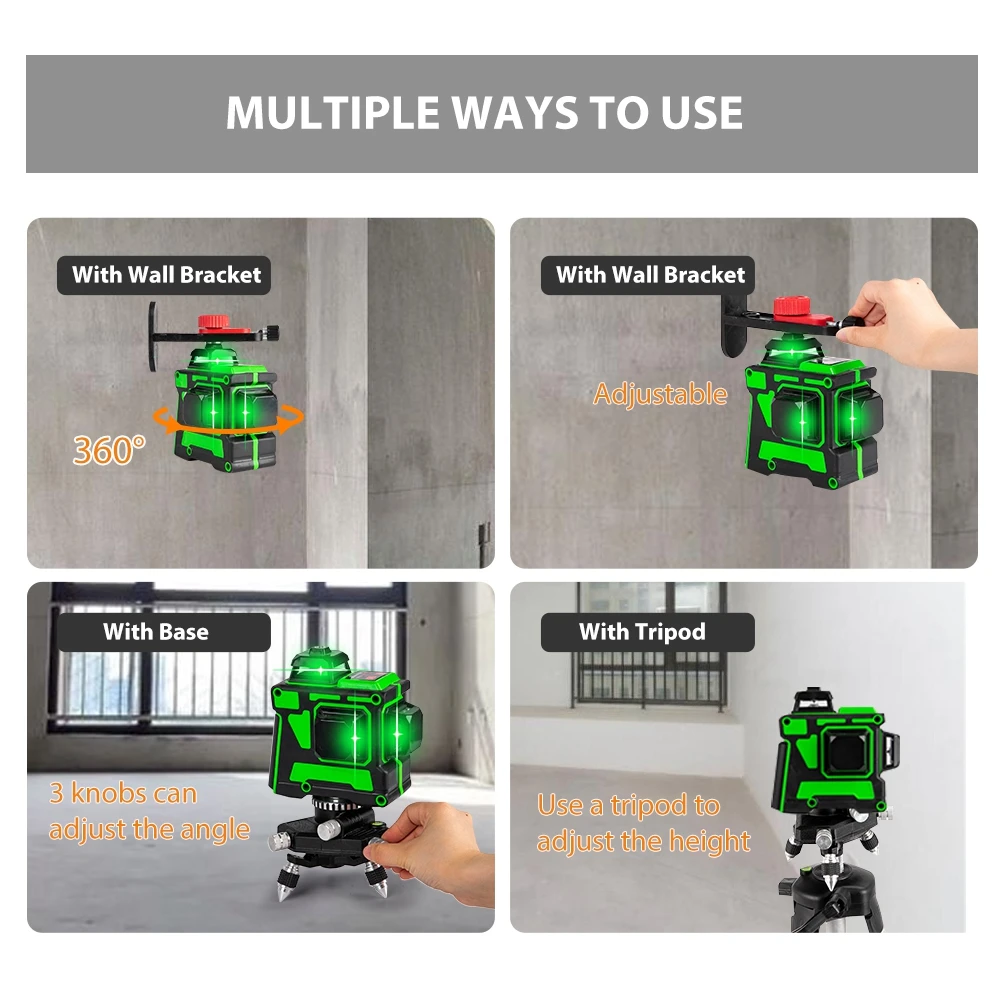 MULTIPLE WAYS TO USE

With Wall Bracket

360°

With Wall Bracket

Adjustable

With Base

3 knobs can adjust the angle

With Tripod

Use a tripod to adjust the height