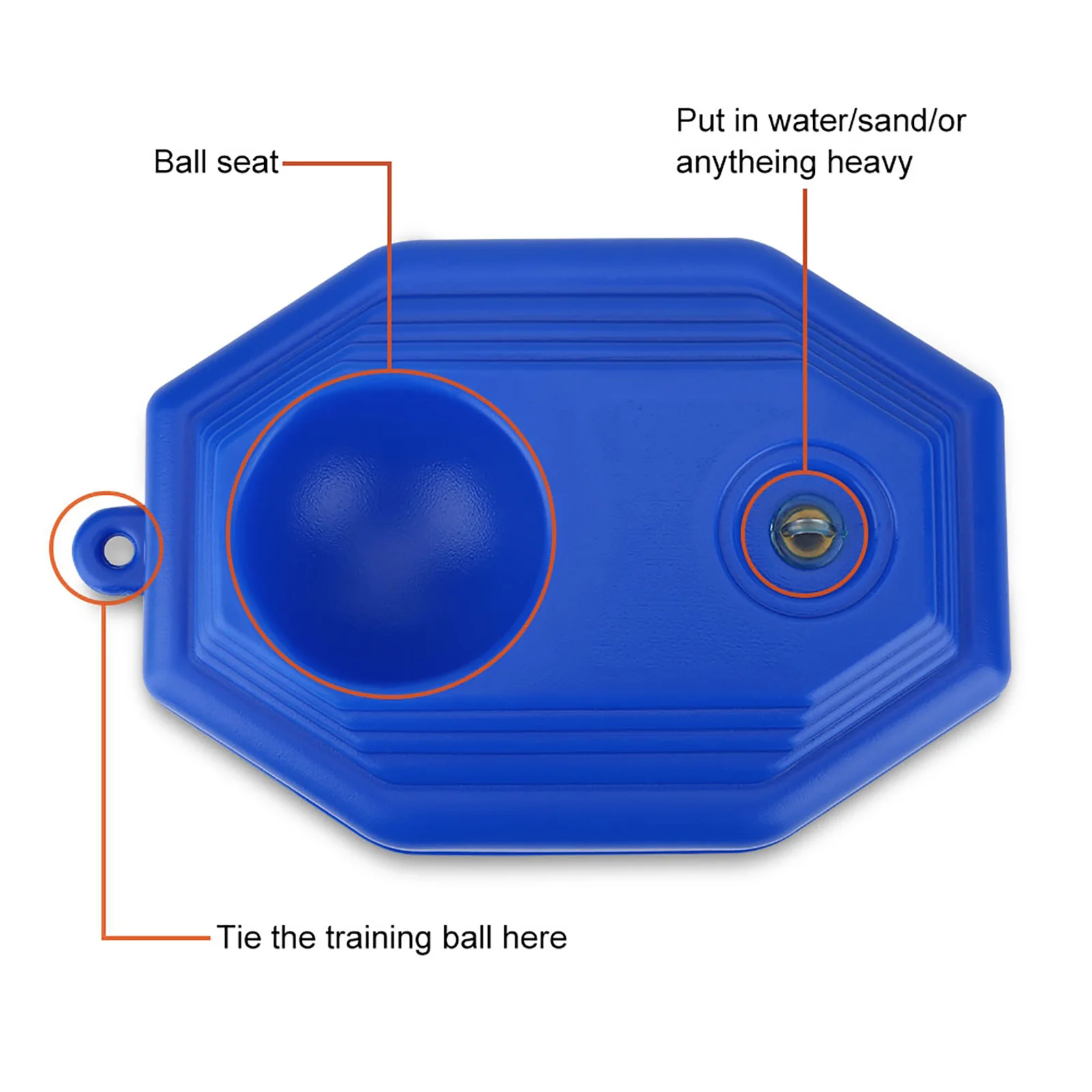 Ball seat

Put in water/sand/or anytheing heavy

Tie the training ball here