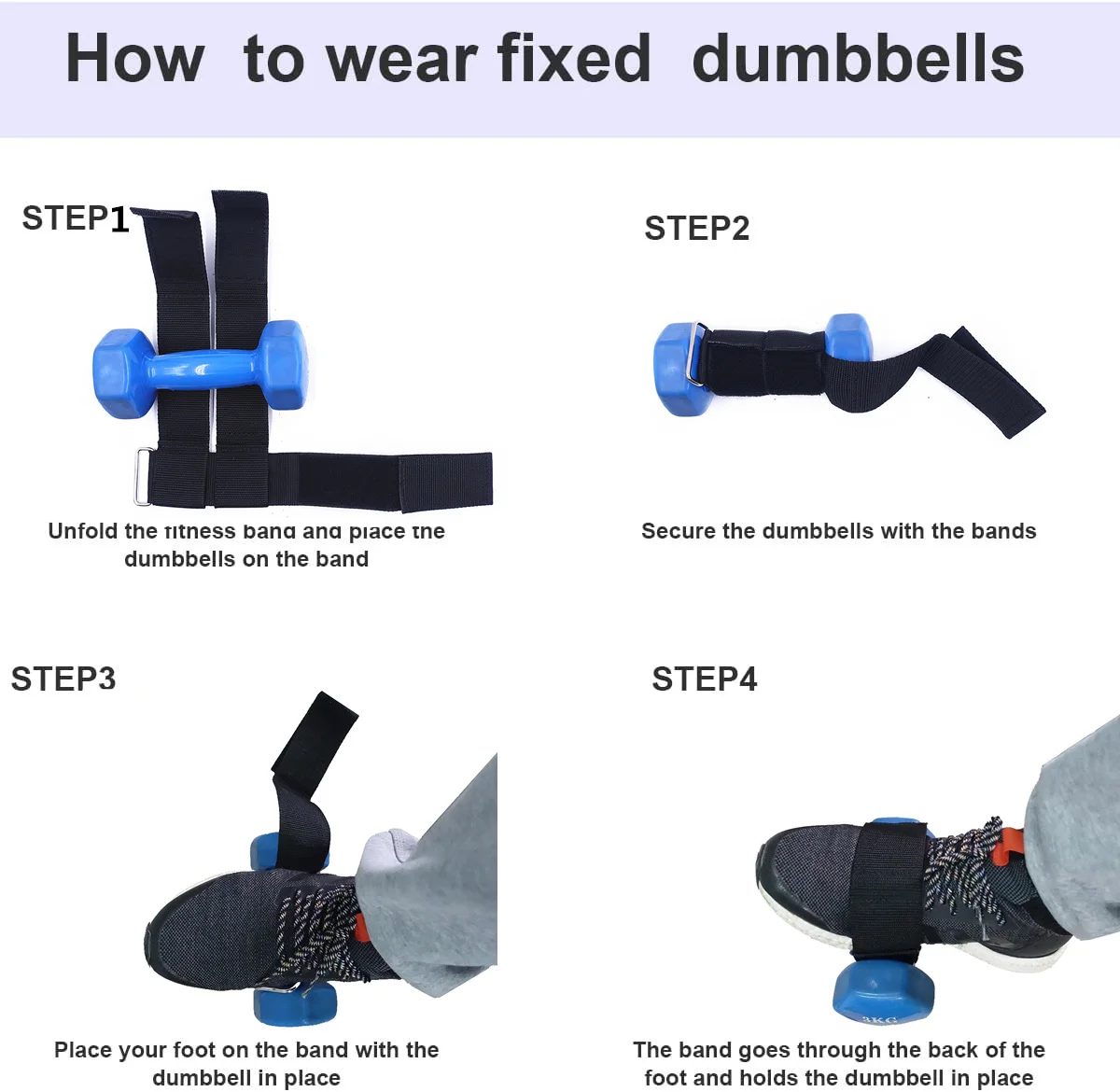 How to wear fixed dumbbells

STEP1

Unfold the fitness band and place the dumbbells on the band

STEP2

Secure the dumbbells with the bands

STEP3

Place your foot on the band with the dumbbell in place

STEP4

3KG

The band goes through the back of the foot and holds the dumbbell in place