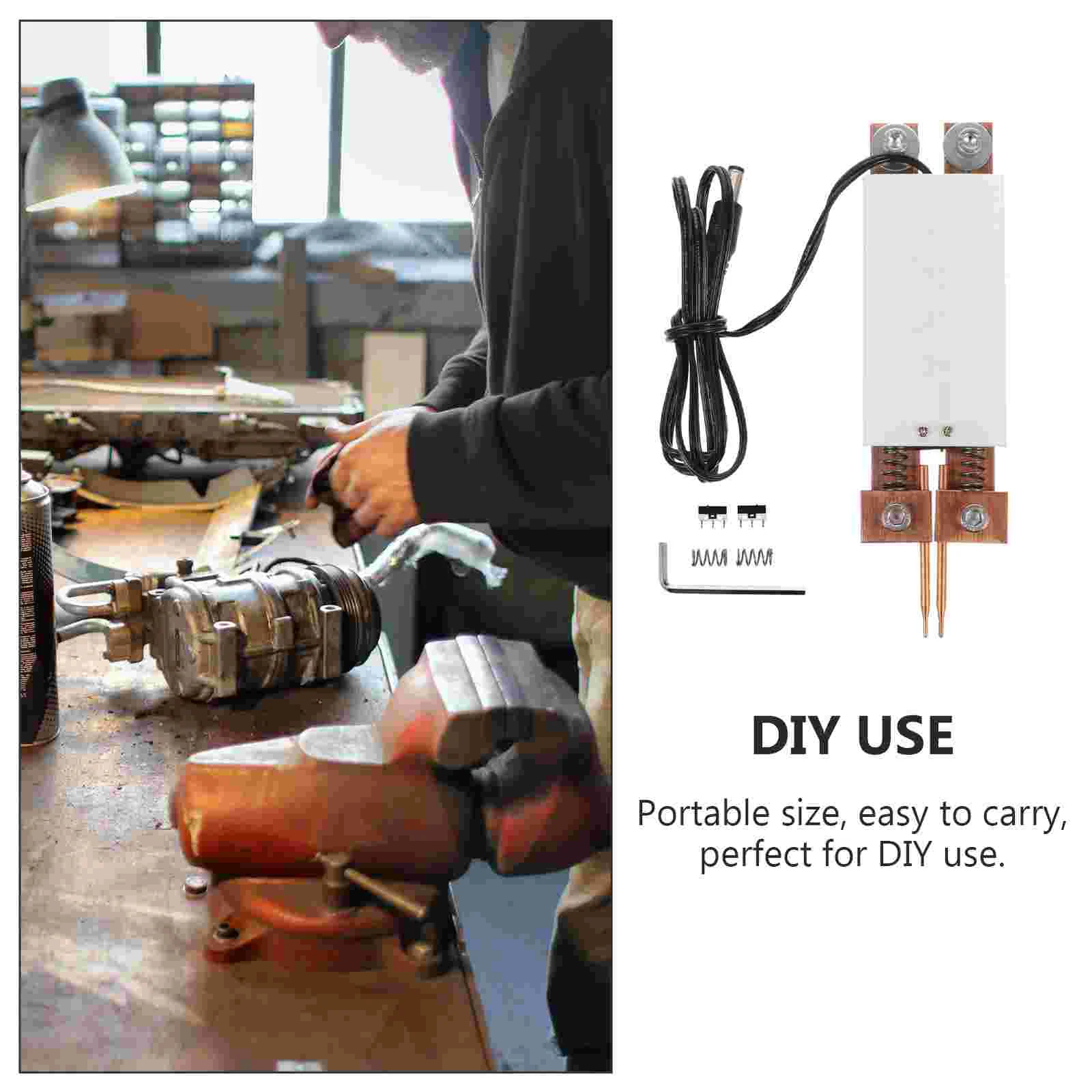 DIY USE

Portable size, easy to carry, perfect for DIY use.