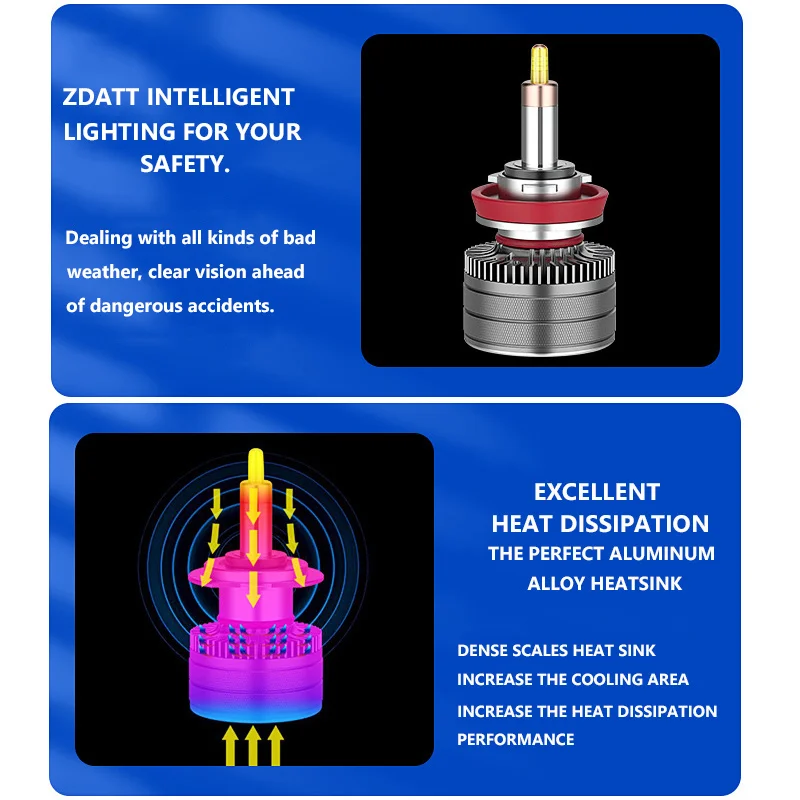 ZDATT INTELLIGENT LIGHTING FOR YOUR SAFETY.

Dealing with all kinds of bad weather, clear vision ahead of dangerous accidents.

EXCELLENT HEAT DISSIPATION

THE PERFECT ALUMINUM ALLOY HEATSINK

DENSE SCALES HEAT SINK

INCREASE THE COOLING AREA

INCREASE THE HEAT DISSIPATION PERFORMANCE