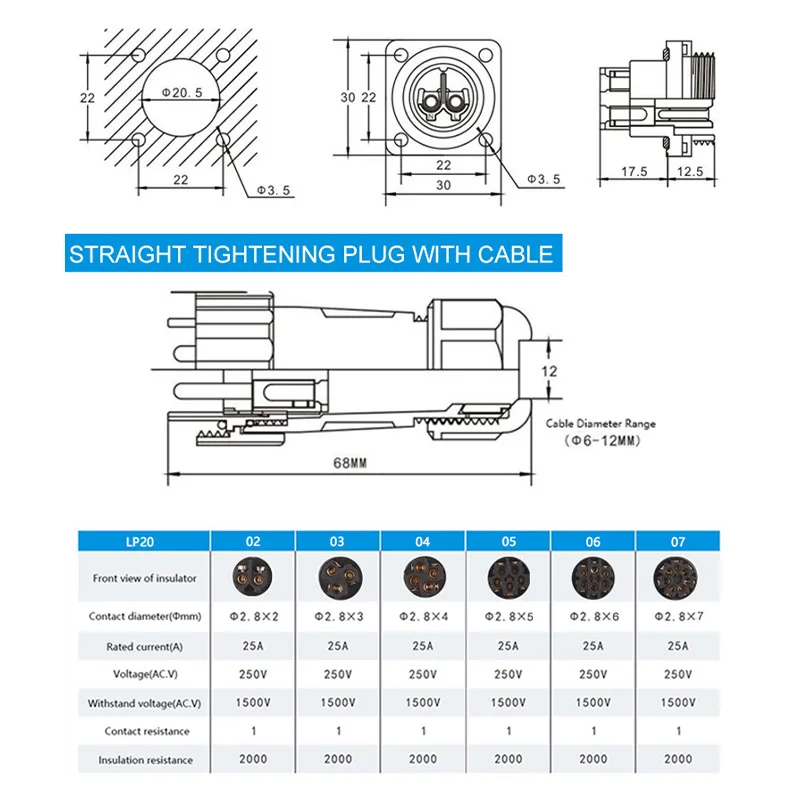 22
Φ20.5
22
Φ3.5

30 22
22
30
Φ3.5

17.5
12.5

STRAIGHT TIGHTENING PLUG WITH CABLE

12
Cable Diameter Range
(Φ6-12MM)
68MM

| LP20 | 02 | 03 | 04 | 05 | 06 | 07 |
|---|---|---|---|---|---|---|
| Front view of insulator | | | | | | |
| Contact diameter(Φmm) | Φ2.8×2 | Φ2.8×3 | Φ2.8×4 | Φ2.8×5 | Φ2.8×6 | Φ2.8×7 |
| Rated current(A) | 25A | 25A | 25A | 25A | 25A | 25A |
| Voltage(AC.V) | 250V | 250V | 250V | 250V | 250V | 250V |
| Withstand voltage(AC.V) | 1500V | 1500V | 1500V | 1500V | 1500V | 1500V |
| Contact resistance | 1 | 1 | 1 | 1 | 1 | 1 |
| Insulation resistance | 2000 | 2000 | 2000 | 2000 | 2000 | 2000 |