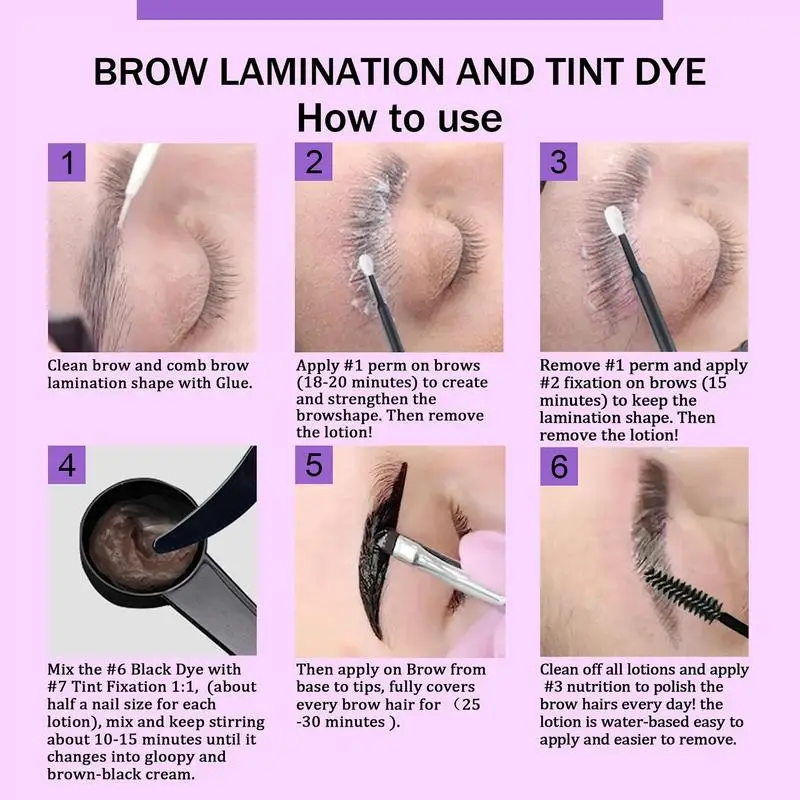 BROW LAMINATION AND TINT DYE
How to use

1
Clean brow and comb brow lamination shape with Glue.

2
Apply #1 perm on brows (18-20 minutes) to create and strengthen the browshape. Then remove the lotion!

3
Remove #1 perm and apply #2 fixation on brows (15 minutes) to keep the lamination shape. Then remove the lotion!

4
Mix the #6 Black Dye with #7 Tint Fixation 1:1, (about half a nail size for each lotion), mix and keep stirring about 10-15 minutes until it changes into gloopy and brown-black cream.

5
Then apply on Brow from base to tips, fully covers every brow hair for （25 -30 minutes ).

6
Clean off all lotions and apply #3 nutrition to polish the brow hairs every day! the lotion is water-based easy to apply and easier to remove.