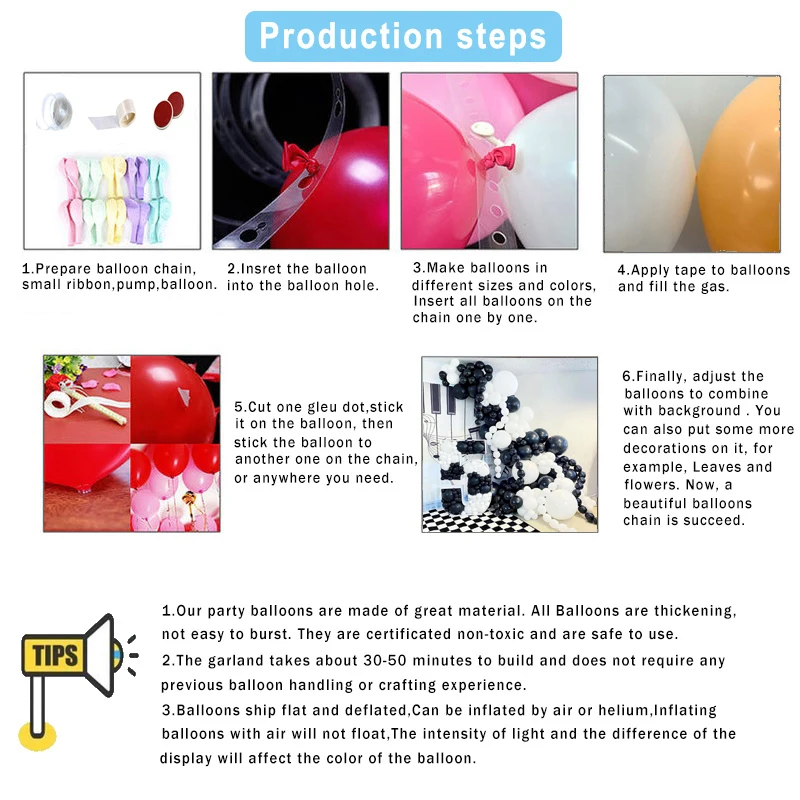 Production steps

1.Prepare balloon chain, small ribbon,pump,balloon.

2.Insret the balloon into the balloon hole.

3.Make balloons in different sizes and colors, Insert all balloons on the chain one by one.

4.Apply tape to balloons and fill the gas.

5.Cut one gleu dot,stick it on the balloon, then stick the balloon to another one on the chain, or anywhere you need.

6.Finally, adjust the balloons to combine with background . You can also put some more decorations on it, for example, Leaves and flowers. Now, a beautiful balloons chain is succeed.

TIPS

1.Our party balloons are made of great material. All Balloons are thickening, not easy to burst. They are certificated non-toxic and are safe to use.

2.The garland takes about 30-50 minutes to build and does not require any previous balloon handling or crafting experience.

3.Balloons ship flat and deflated,Can be inflated by air or helium,Inflating balloons with air will not float,The intensity of light and the difference of the display will affect the color of the balloon.