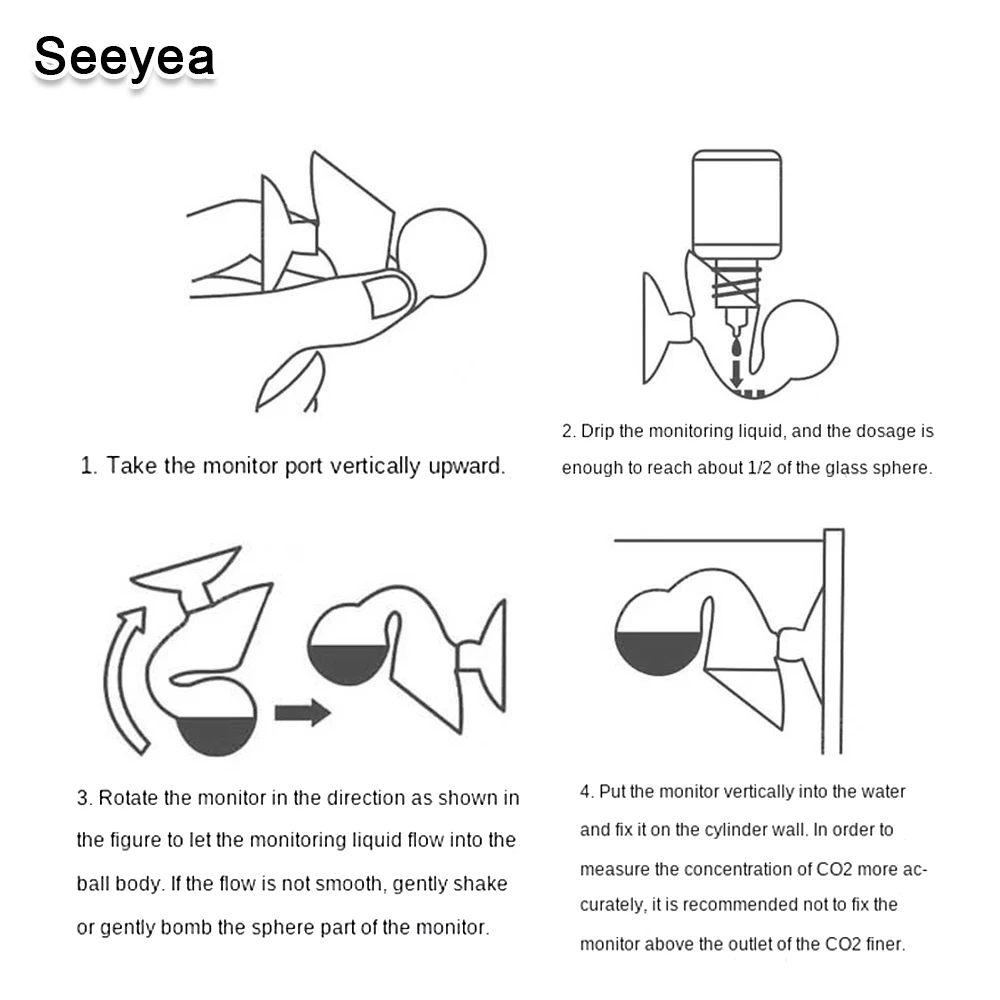 Seeyea

1. Take the monitor port vertically upward.

2. Drip the monitoring liquid, and the dosage is enough to reach about 1/2 of the glass sphere.

3. Rotate the monitor in the direction as shown in the figure to let the monitoring liquid flow into the ball body. If the flow is not smooth, gently shake or gently bomb the sphere part of the monitor.

4. Put the monitor vertically into the water and fix it on the cylinder wall. In order to measure the concentration of CO2 more accurately, it is recommended not to fix the monitor above the outlet of the CO2 finer.