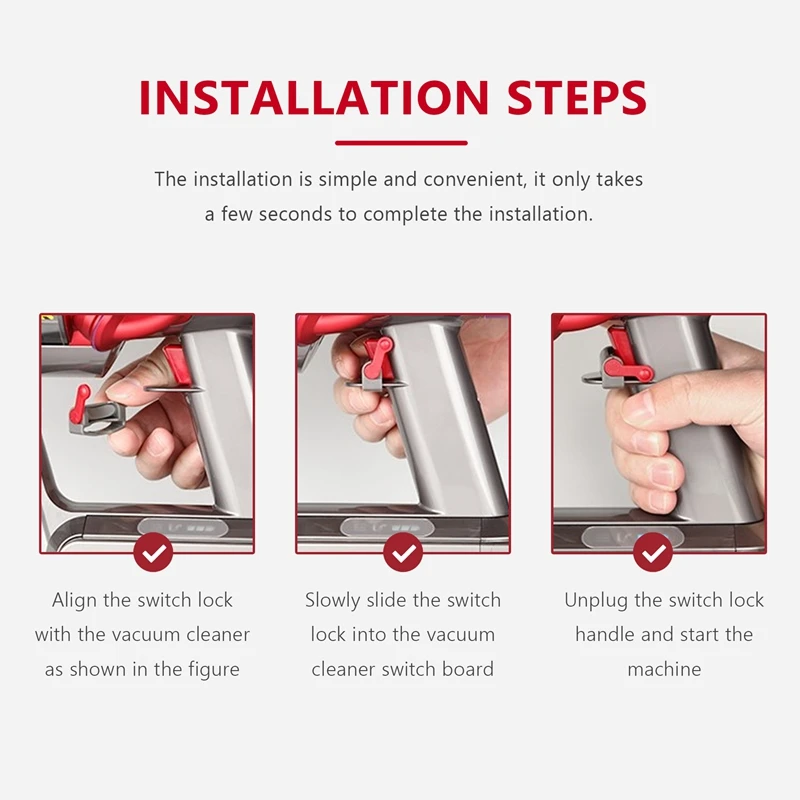 INSTALLATION STEPS

The installation is simple and convenient, it only takes a few seconds to complete the installation.

Align the switch lock with the vacuum cleaner as shown in the figure

Slowly slide the switch lock into the vacuum cleaner switch board

Unplug the switch lock handle and start the machine