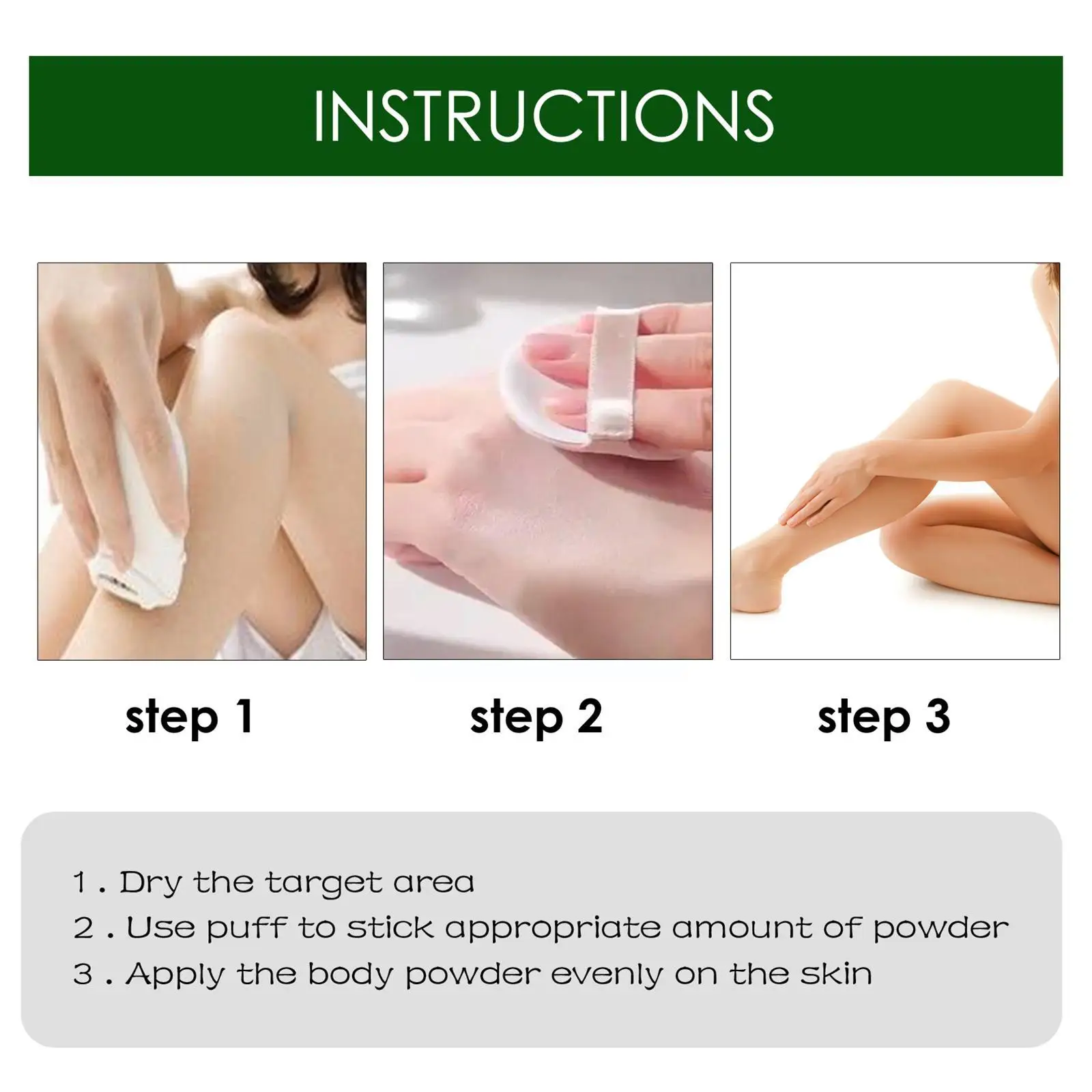 INSTRUCTIONS

step 1

step 2

step 3

1 . Dry the target area
2 . Use puff to stick appropriate amount of powder
3 . Apply the body powder evenly on the skin