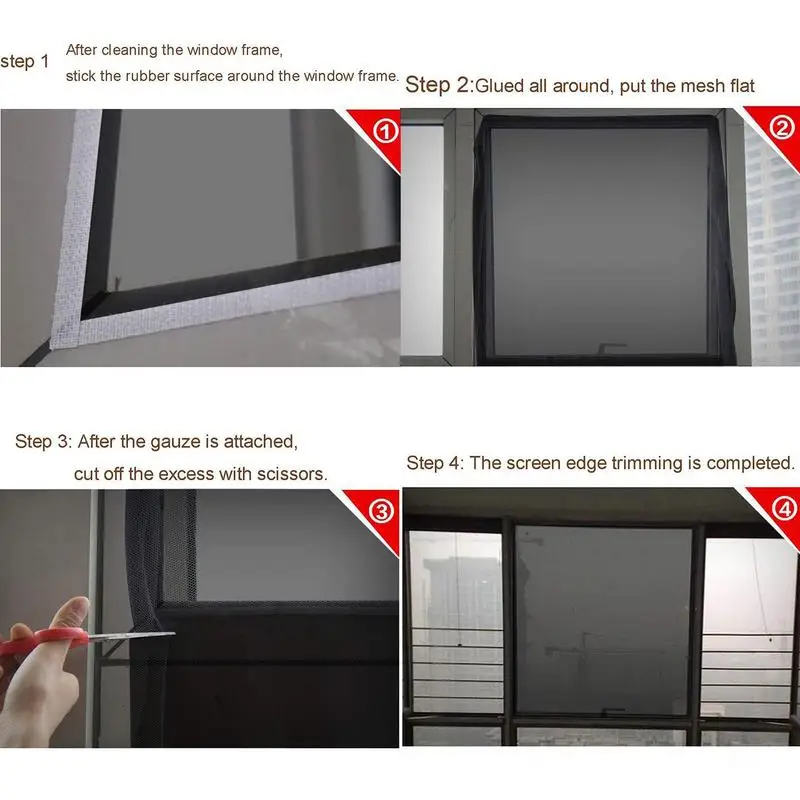 step 1 After cleaning the window frame,
stick the rubber surface around the window frame.

①

Step 2:Glued all around, put the mesh flat

②

Step 3: After the gauze is attached,
cut off the excess with scissors.

③

Step 4: The screen edge trimming is completed.

④