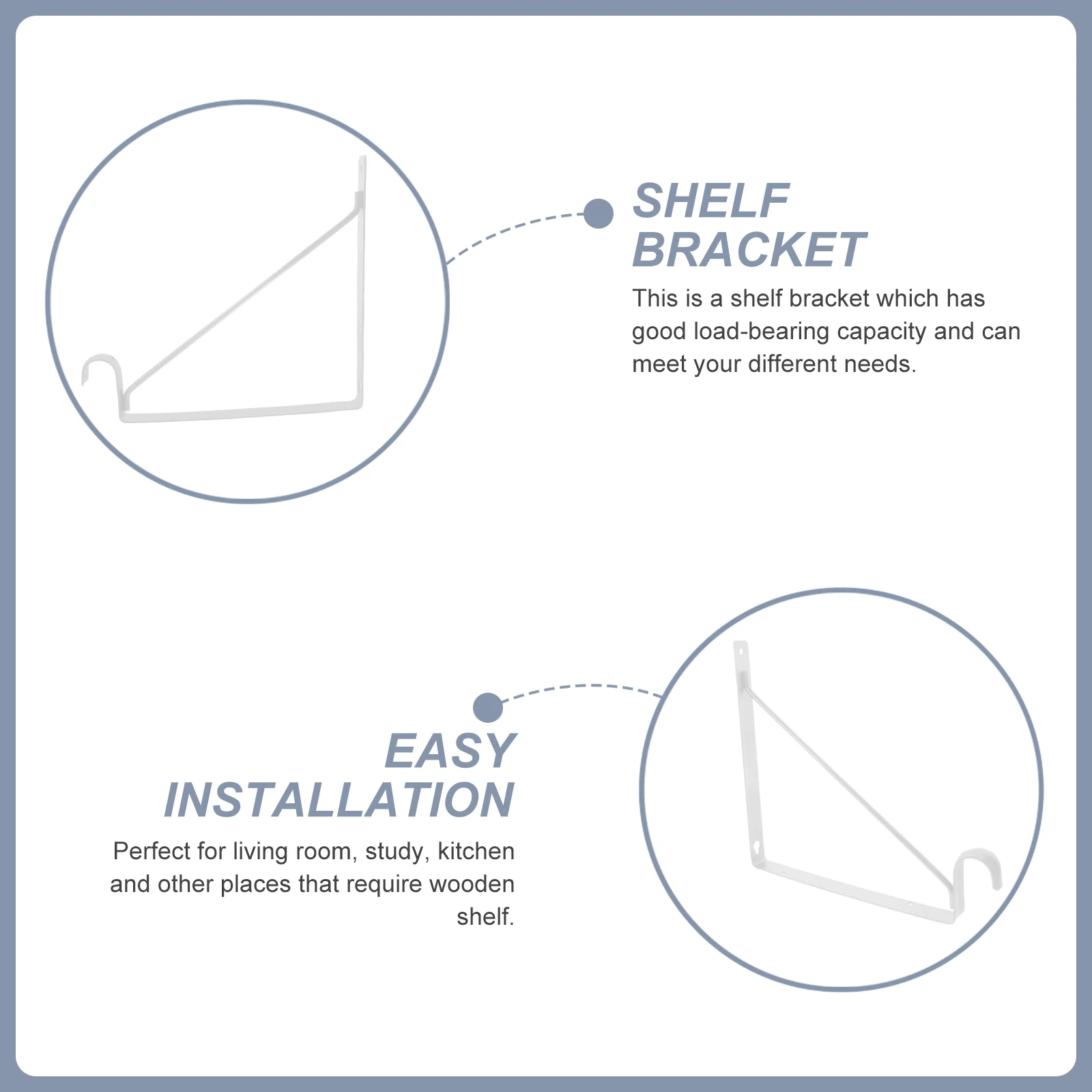 SHELF BRACKET

This is a shelf bracket which has good load-bearing capacity and can meet your different needs.

EASY INSTALLATION

Perfect for living room, study, kitchen and other places that require wooden shelf.