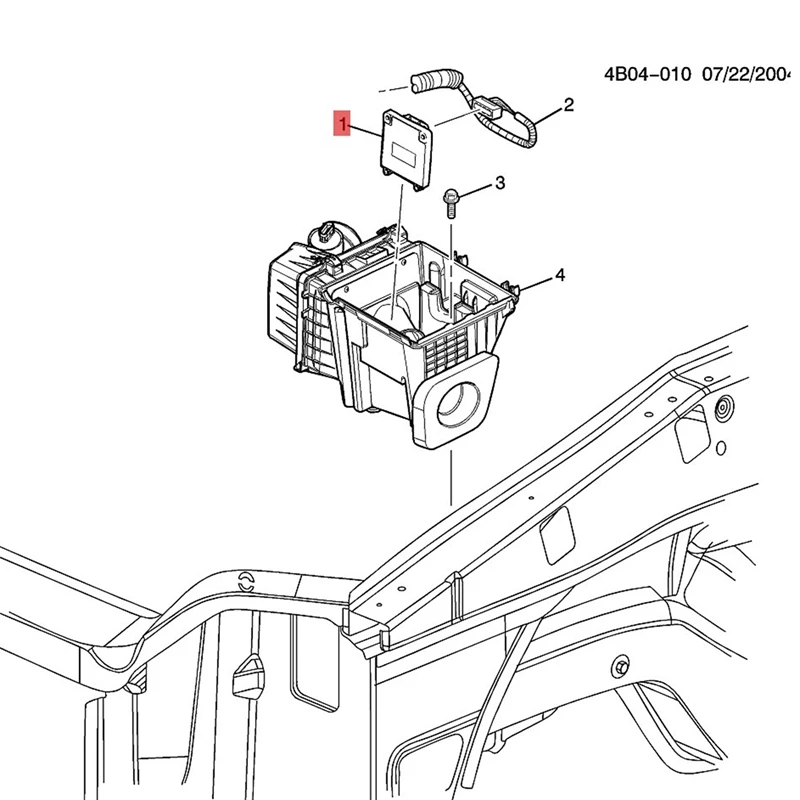 4B04-010 07/22/2004

1

2

3

4