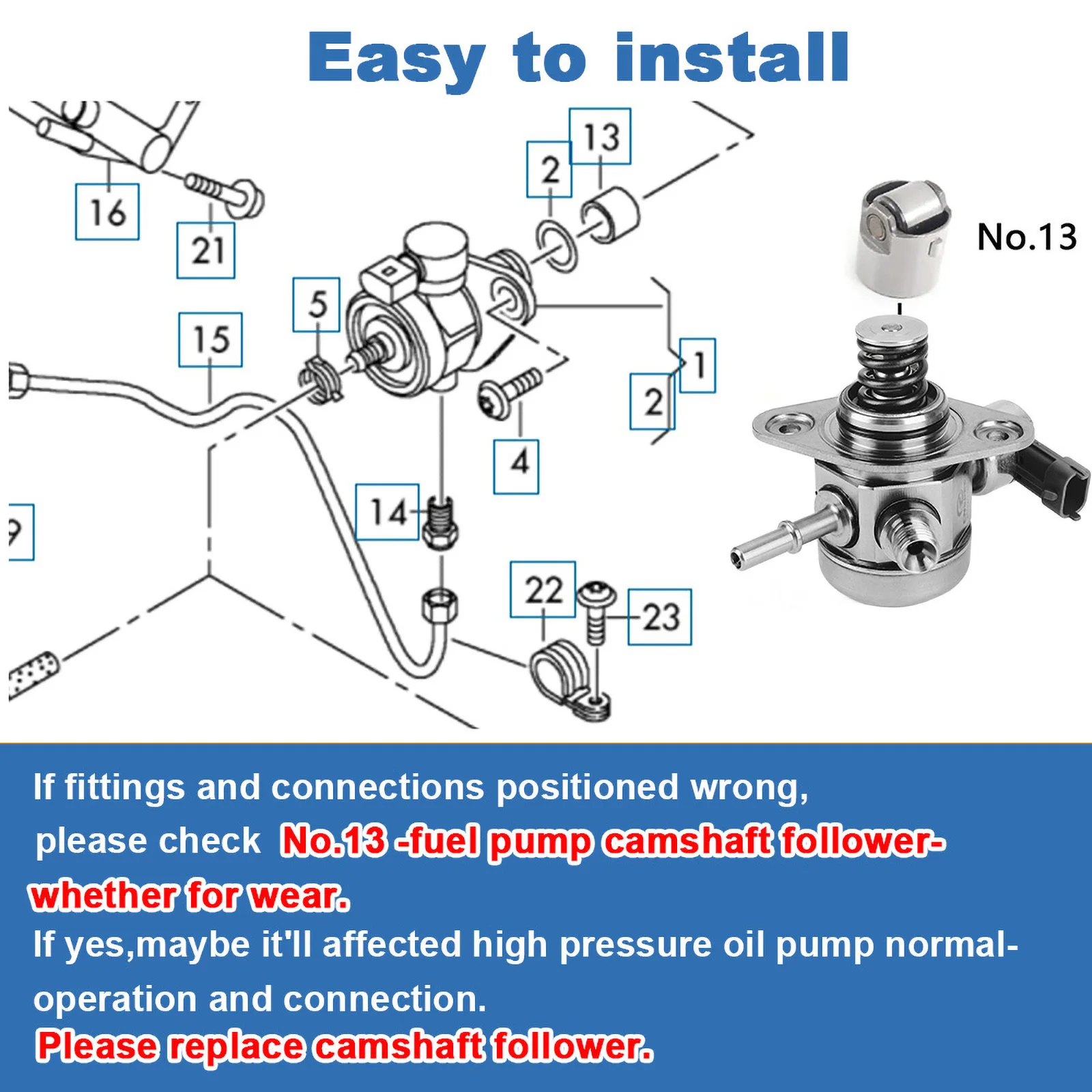 Easy to install

16

21

13

2

5

15

1

2

4

14

9

22

23

No.13

If fittings and connections positioned wrong, please check No.13 -fuel pump camshaft follower- whether for wear.

If yes,maybe it'll affected high pressure oil pump normal-operation and connection.

Please replace camshaft follower.