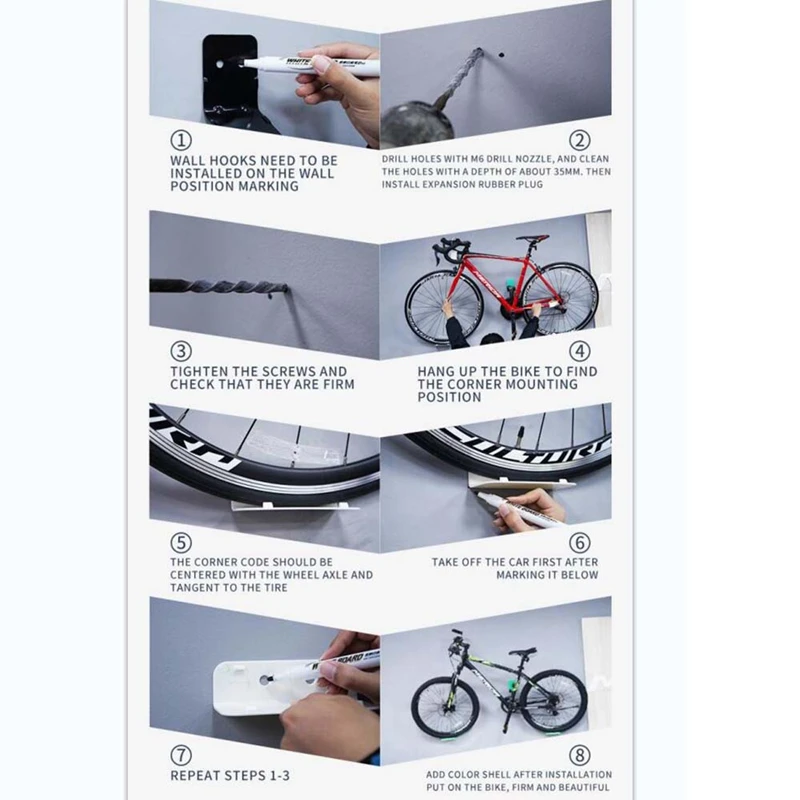 ①
WALL HOOKS NEED TO BE INSTALLED ON THE WALL POSITION MARKING

②
DRILL HOLES WITH M6 DRILL NOZZLE, AND CLEAN THE HOLES WITH A DEPTH OF ABOUT 35MM. THEN INSTALL EXPANSION RUBBER PLUG

③
TIGHTEN THE SCREWS AND CHECK THAT THEY ARE FIRM

④
HANG UP THE BIKE TO FIND THE CORNER MOUNTING POSITION

⑤
THE CORNER CODE SHOULD BE CENTERED WITH THE WHEEL AXLE AND TANGENT TO THE TIRE

⑥
TAKE OFF THE CAR FIRST AFTER MARKING IT BELOW

⑦
REPEAT STEPS 1-3

⑧
ADD COLOR SHELL AFTER INSTALLATION PUT ON THE BIKE, FIRM AND BEAUTIFUL