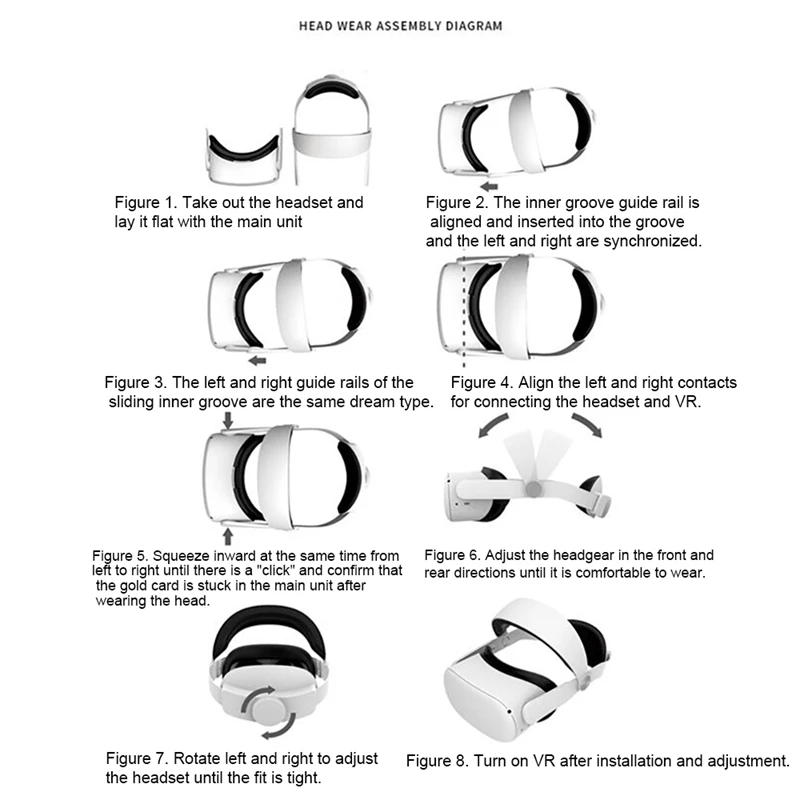 HEAD WEAR ASSEMBLY DIAGRAM

Figure 1. Take out the headset and lay it flat with the main unit

Figure 2. The inner groove guide rail is aligned and inserted into the groove and the left and right are synchronized.

Figure 3. The left and right guide rails of the sliding inner groove are the same dream type.

Figure 4. Align the left and right contacts for connecting the headset and VR.

Figure 5. Squeeze inward at the same time from left to right until there is a "click" and confirm that the gold card is stuck in the main unit after wearing the head.

Figure 6. Adjust the headgear in the front and rear directions until it is comfortable to wear.

Figure 7. Rotate left and right to adjust the headset until the fit is tight.

Figure 8. Turn on VR after installation and adjustment.