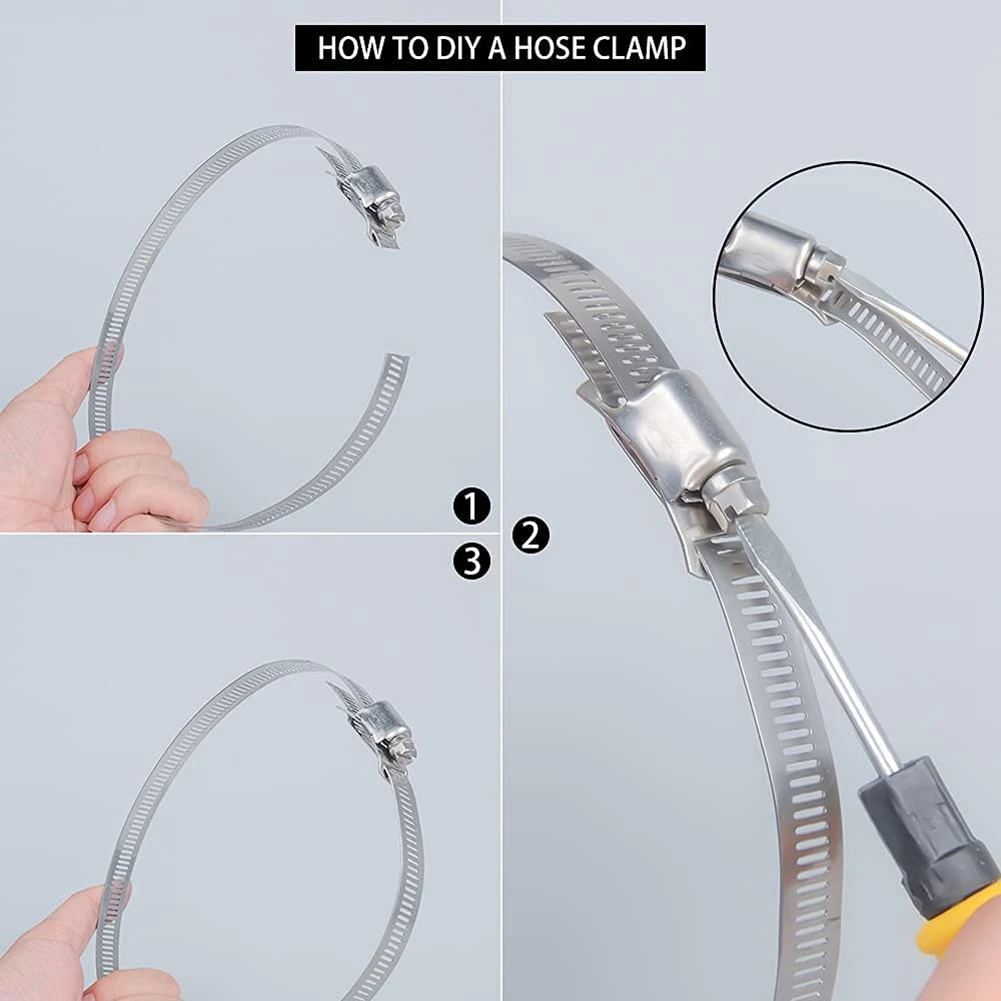 HOW TO DIY A HOSE CLAMP

1

2

3