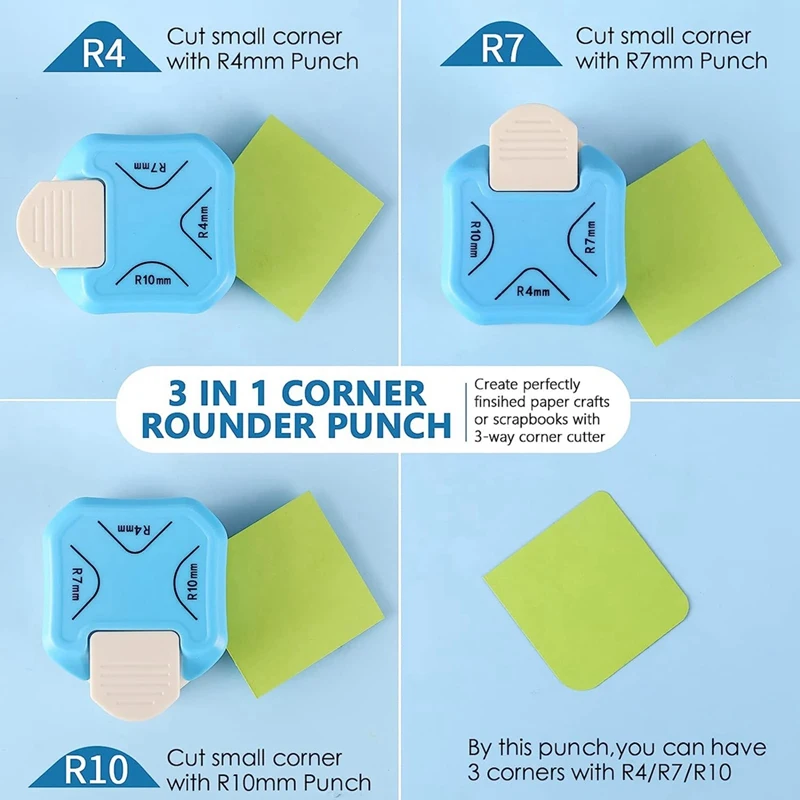 R4 Cut small corner with R4mm Punch

R7mm
R4mm
R10mm

R7 Cut small corner with R7mm Punch

R10mm
R7mm
R4mm

3 IN 1 CORNER ROUNDER PUNCH

Create perfectly finsihed paper crafts or scrapbooks with 3-way corner cutter

R4mm
R7mm
R10mm

R10 Cut small corner with R10mm Punch

By this punch,you can have 3 corners with R4/R7/R10