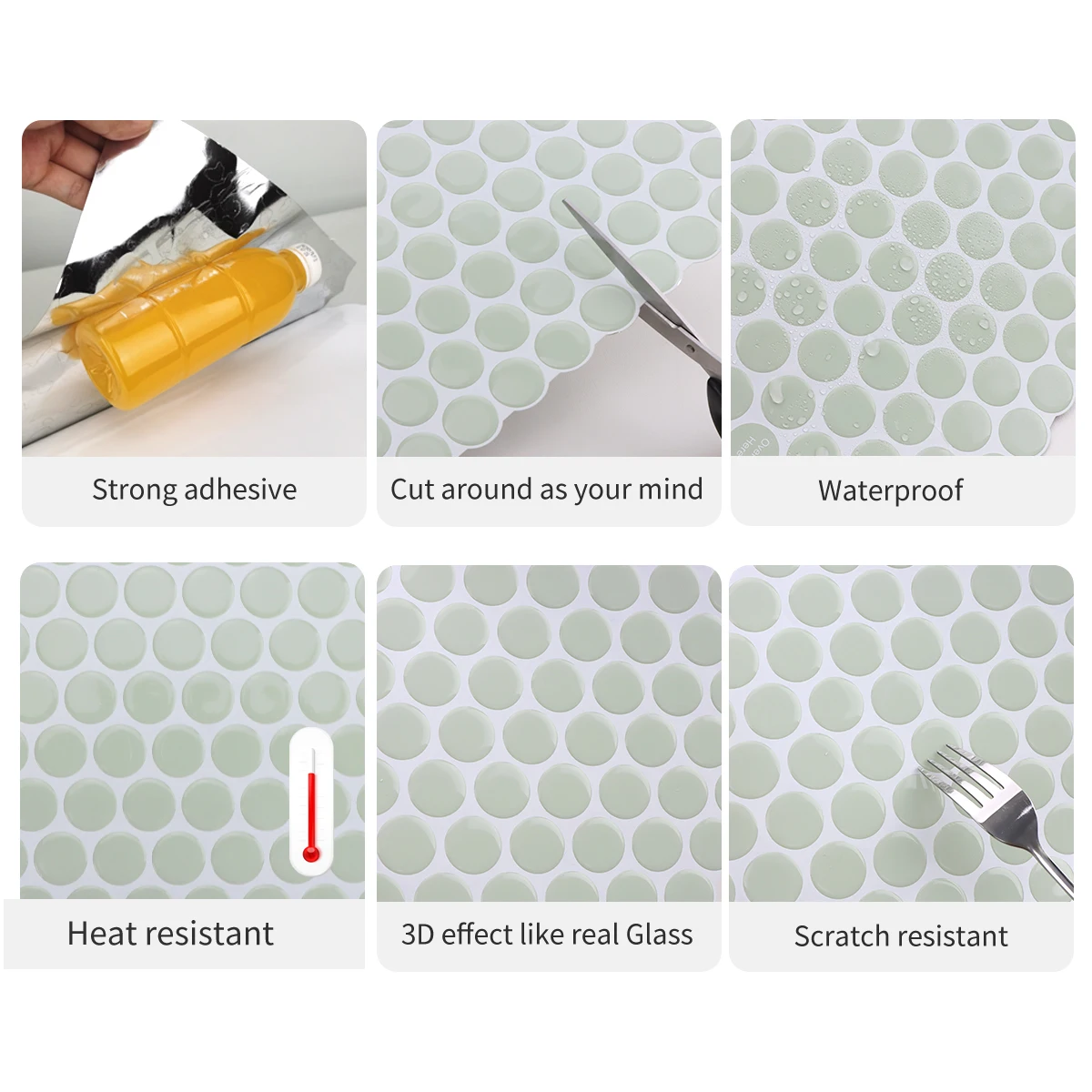 Strong adhesive

Cut around as your mind

Waterproof

Heat resistant

3D effect like real Glass

Scratch resistant