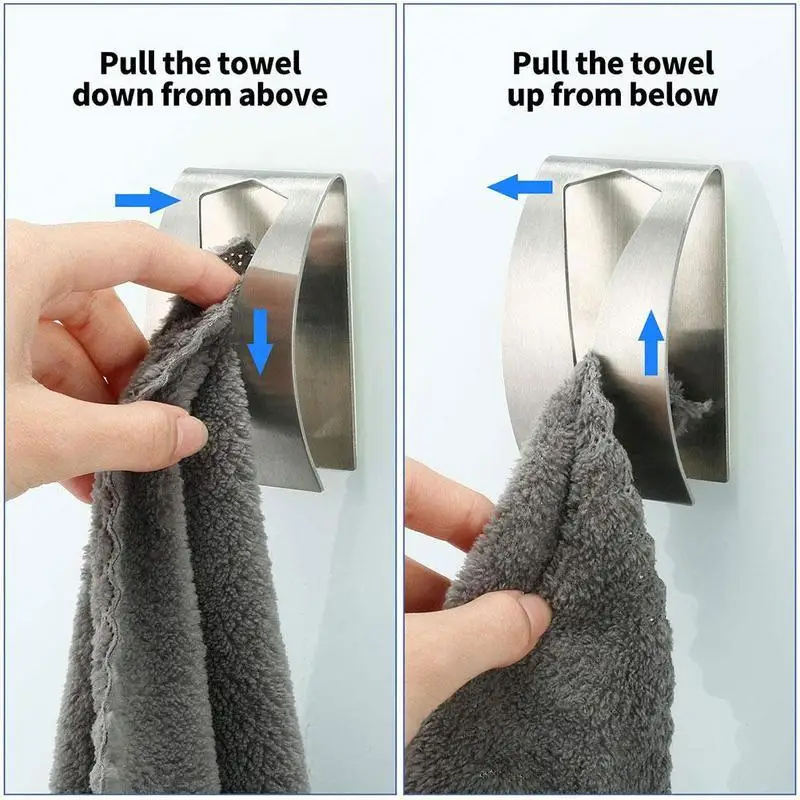 Pull the towel down from above

Pull the towel up from below