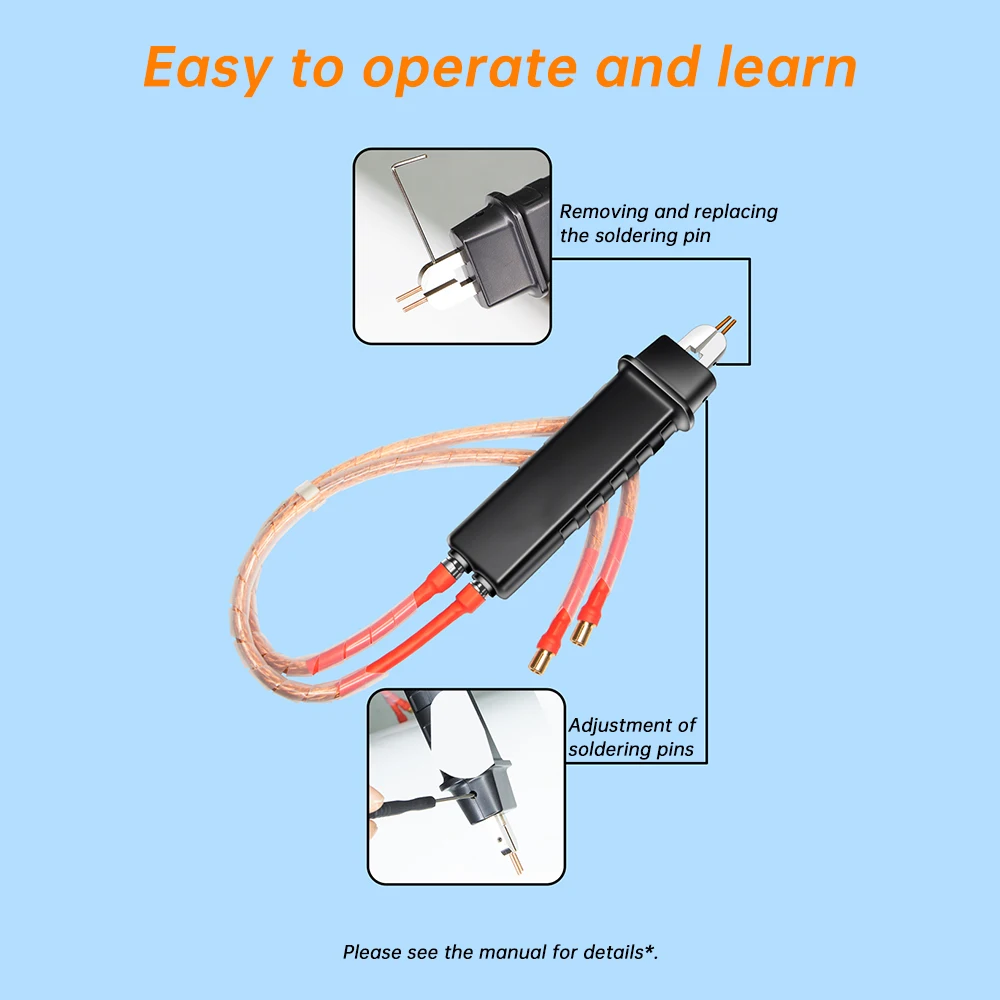 Easy to operate and learn

Removing and replacing the soldering pin

Adjustment of soldering pins

Please see the manual for details*.