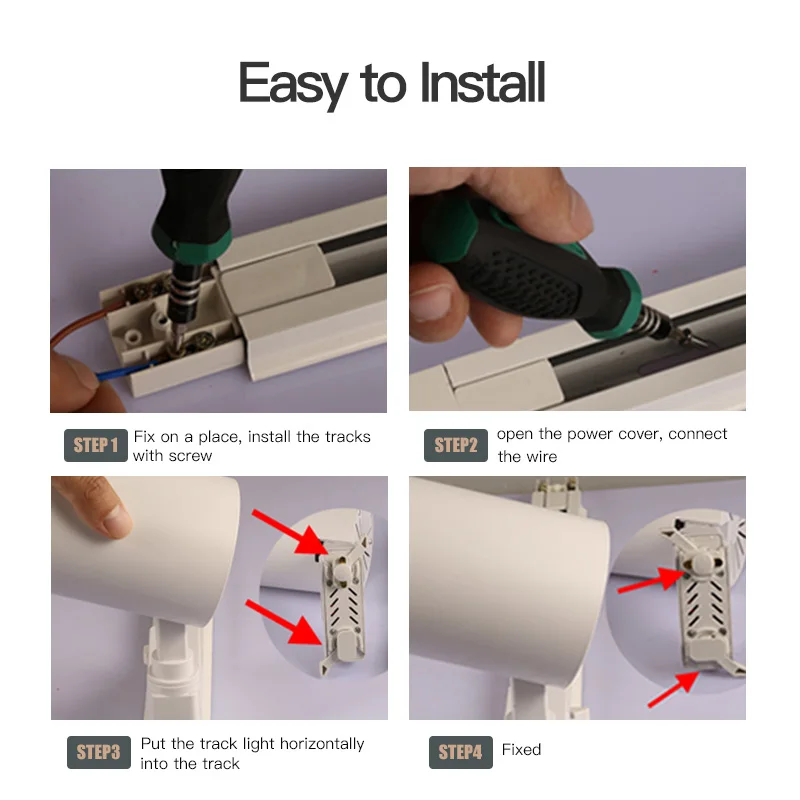 Easy to Install

STEP 1 Fix on a place, install the tracks with screw

STEP2 open the power cover, connect the wire

STEP3 Put the track light horizontally into the track

STEP4 Fixed