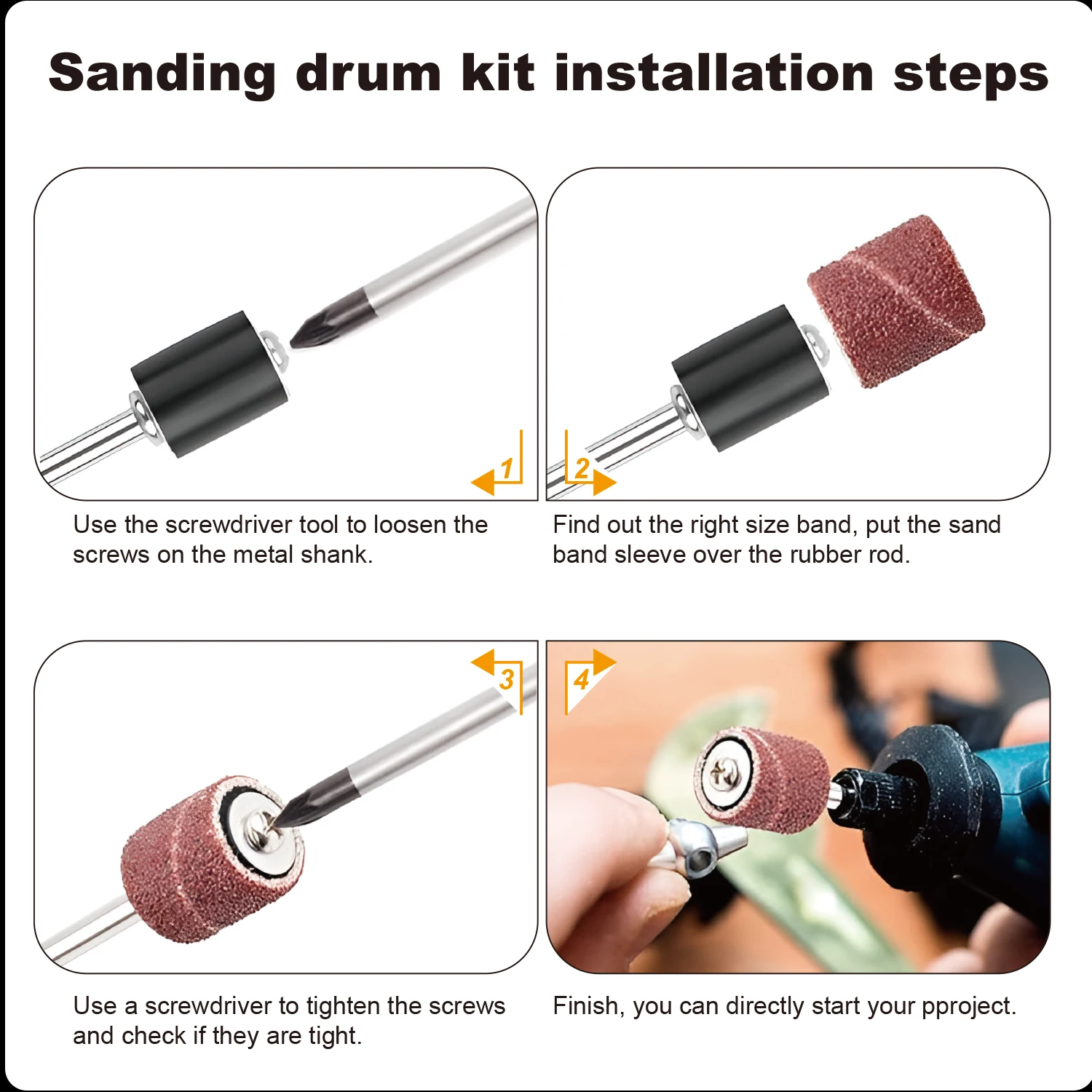 Sanding drum kit installation steps

1

Use the screwdriver tool to loosen the screws on the metal shank.

2

Find out the right size band, put the sand band sleeve over the rubber rod.

3

Use a screwdriver to tighten the screws and check if they are tight.

4

Finish, you can directly start your pproject.