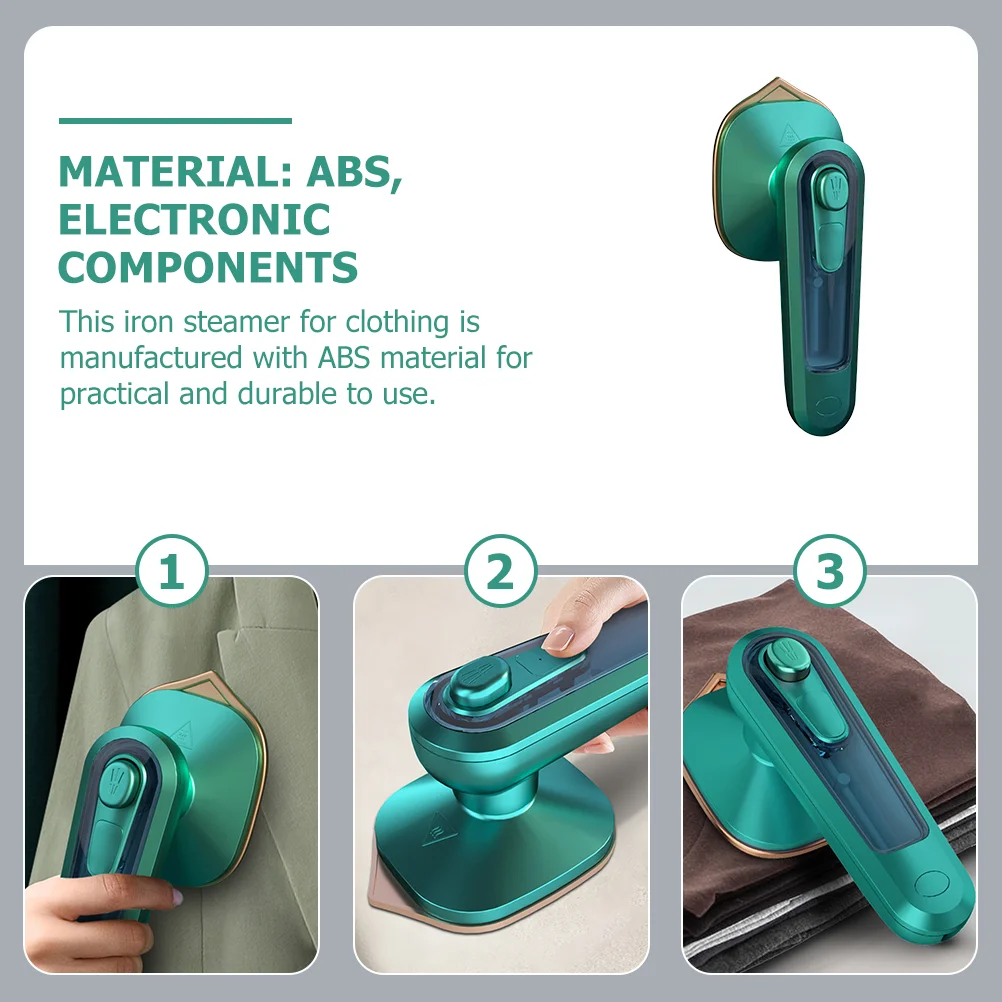 MATERIAL: ABS, ELECTRONIC COMPONENTS

This iron steamer for clothing is manufactured with ABS material for practical and durable to use.

1

2

3