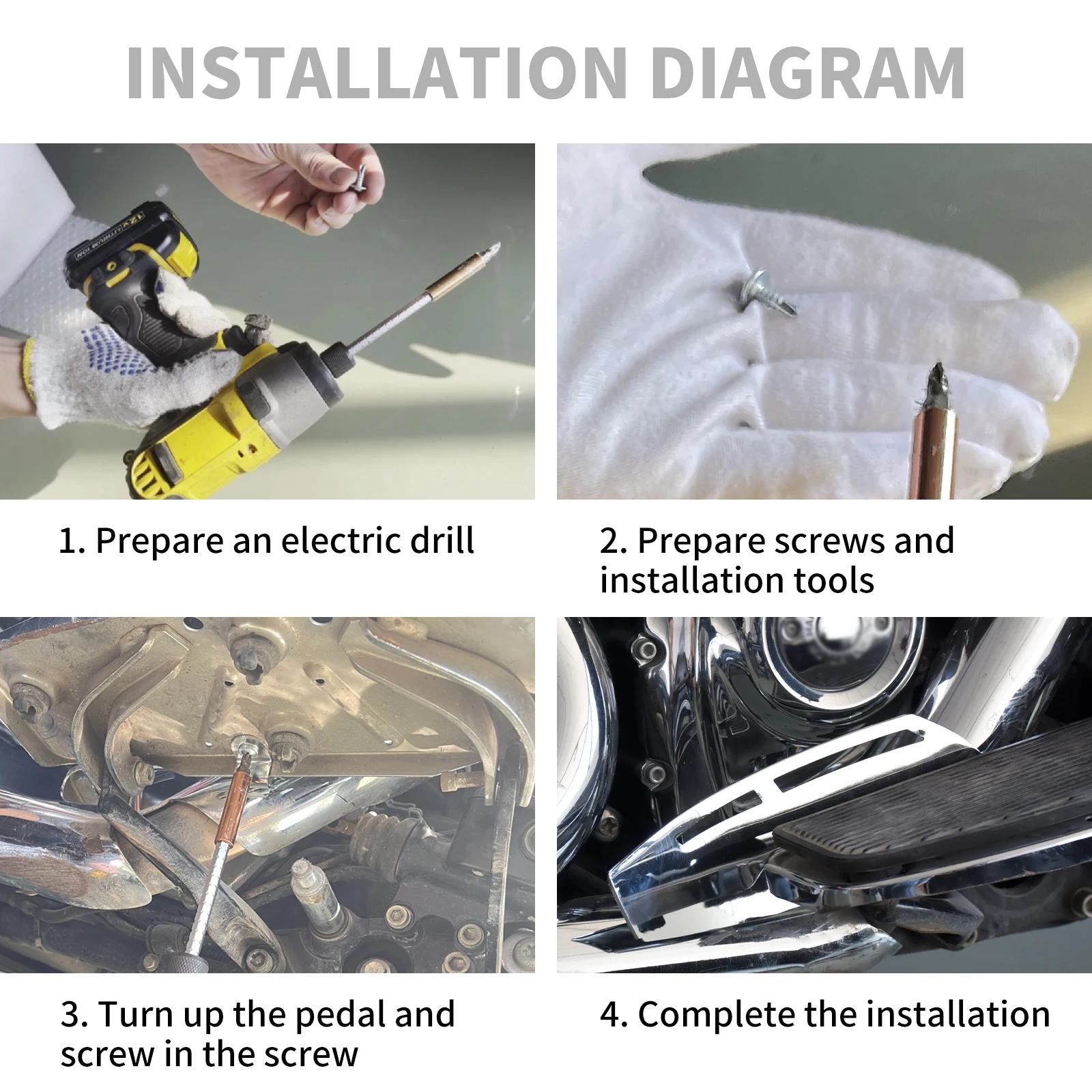 INSTALLATION DIAGRAM

12V LITHIUM ION

1. Prepare an electric drill

2. Prepare screws and installation tools

3. Turn up the pedal and screw in the screw

4. Complete the installation