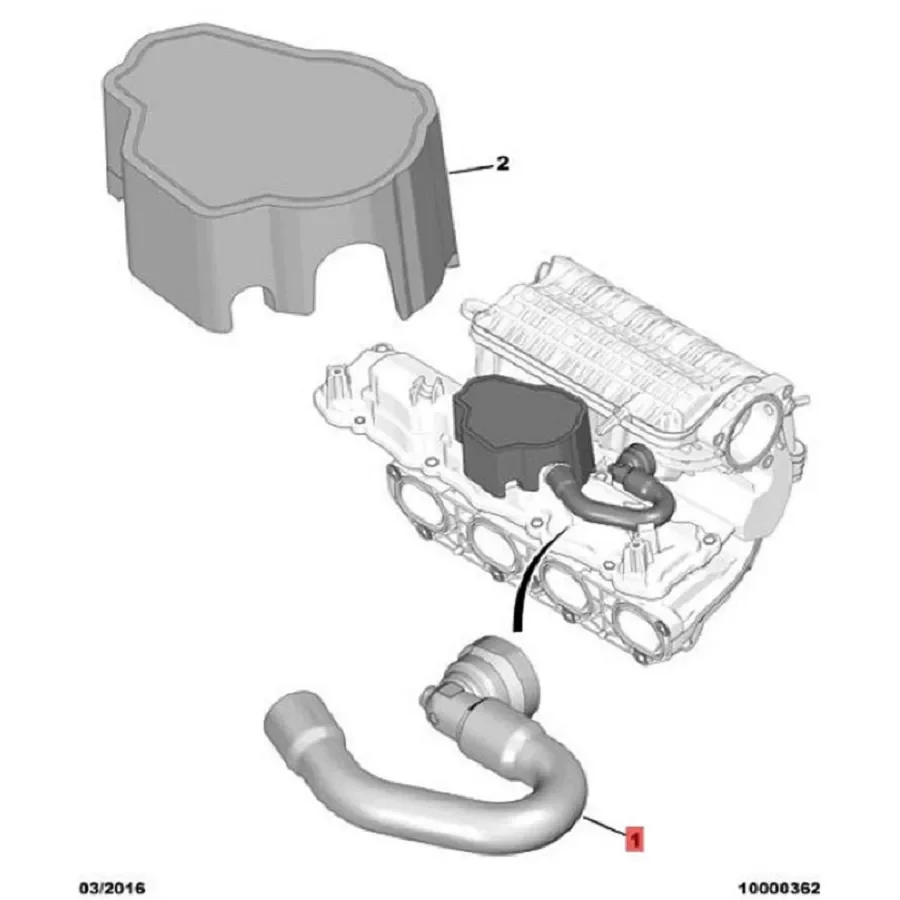 2

1

03/2016

10000362