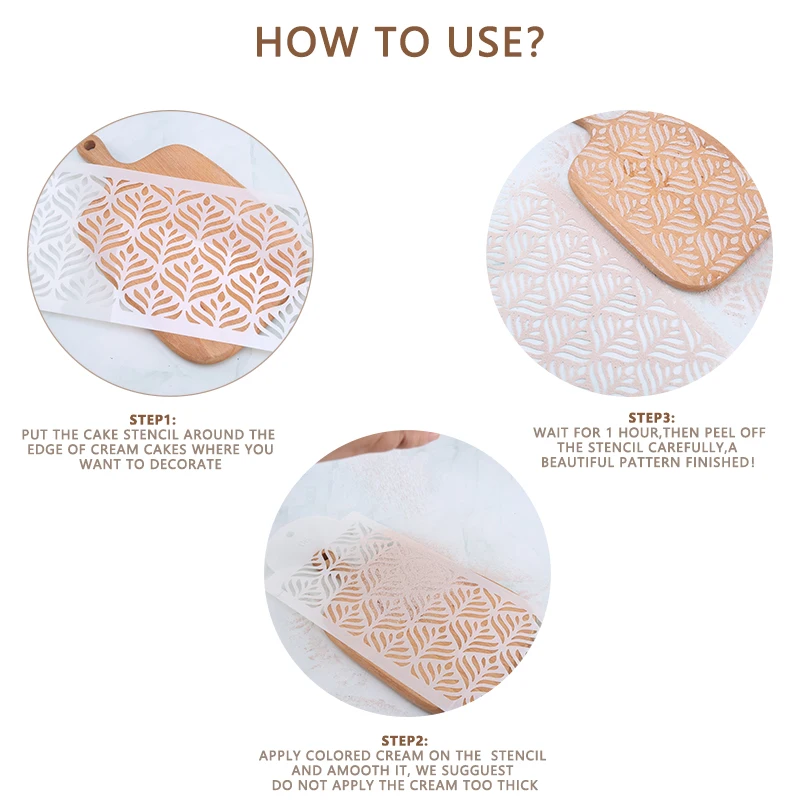 HOW TO USE?

STEP1:
PUT THE CAKE STENCIL AROUND THE EDGE OF CREAM CAKES WHERE YOU WANT TO DECORATE

STEP3:
WAIT FOR 1 HOUR,THEN PEEL OFF THE STENCIL CAREFULLY,A BEAUTIFUL PATTERN FINISHED!

STEP2:
APPLY COLORED CREAM ON THE STENCIL AND AMOOTH IT, WE SUGGUEST DO NOT APPLY THE CREAM TOO THICK