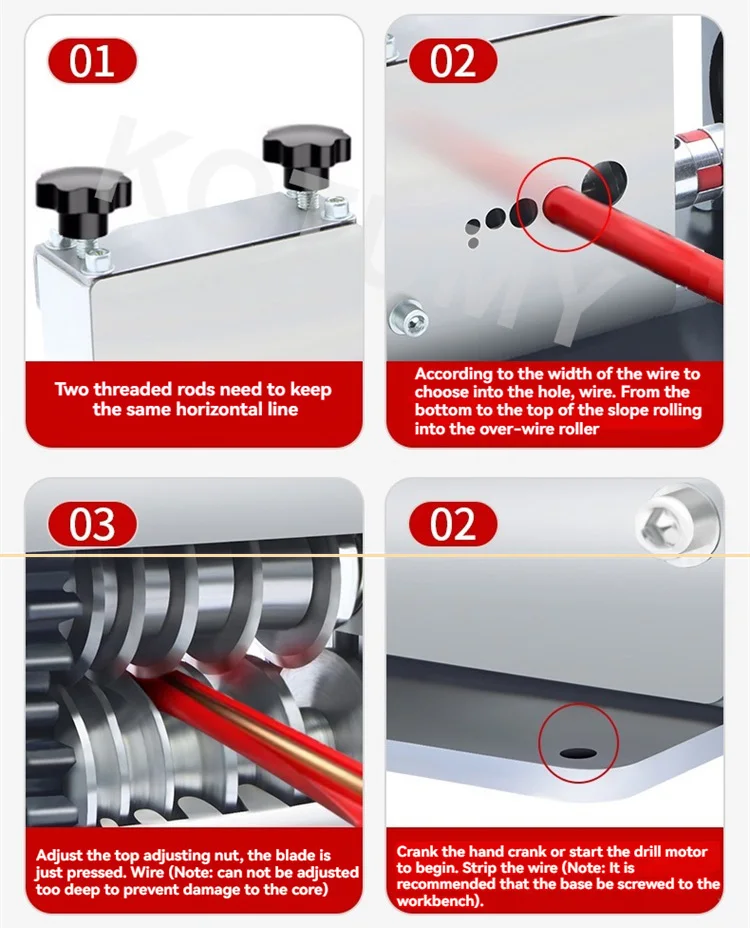 01

Two threaded rods need to keep the same horizontal line

02

According to the width of the wire to choose into the hole, wire. From the bottom to the top of the slope rolling into the over-wire roller

03

Adjust the top adjusting nut, the blade is just pressed. Wire (Note: can not be adjusted too deep to prevent damage to the core)

02

Crank the hand crank or start the drill motor to begin. Strip the wire (Note: It is recommended that the base be screwed to the workbench).