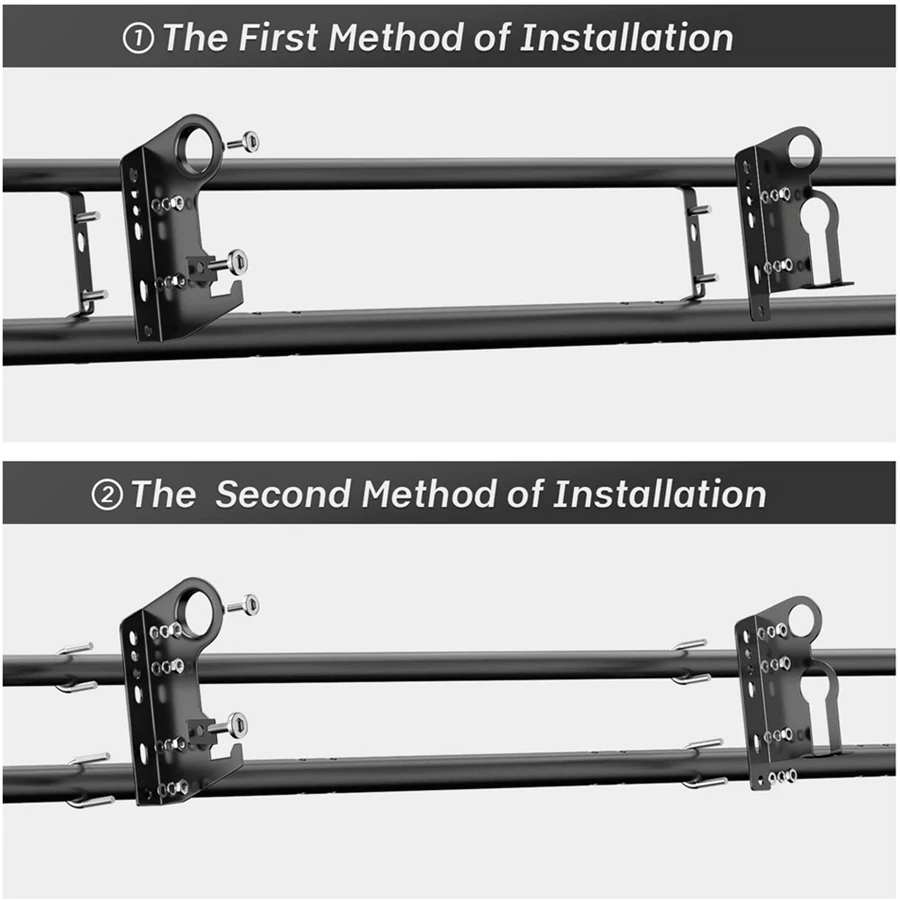 ① The First Method of Installation

② The  Second Method of Installation