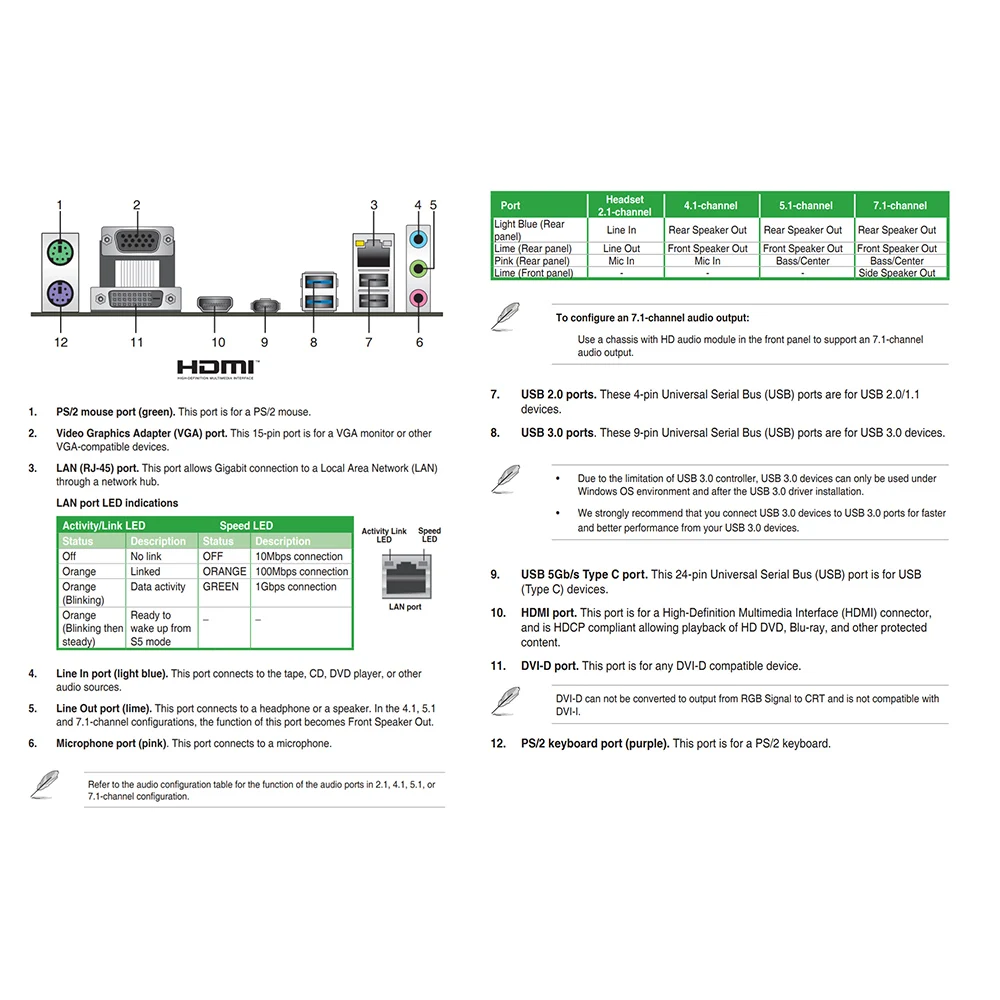 1 2 3 4 5

12 11 10 9 8 7 6

HDMI
HIGH-DEFINITION MULTIMEDIA INTERFACE

1. **PS/2 mouse port (green).** This port is for a PS/2 mouse.

2. **Video Graphics Adapter (VGA) port.** This 15-pin port is for a VGA monitor or other VGA-compatible devices.

3. **LAN (RJ-45) port.** This port allows Gigabit connection to a Local Area Network (LAN) through a network hub.

**LAN port LED indications**

| Activity/Link LED | | Speed LED | |
|---|---|---|---|
| Status | Description | Status | Description |
| Off | No link | OFF | 10Mbps connection |
| Orange | Linked | ORANGE | 100Mbps connection |
| Orange (Blinking) | Data activity | GREEN | 1Gbps connection |
| Orange (Blinking then steady) | Ready to wake up from S5 mode | – | – |

Activity Link LED
Speed LED
LAN port

4. **Line In port (light blue).** This port connects to the tape, CD, DVD player, or other audio sources.

5. **Line Out port (lime).** This port connects to a headphone or a speaker. In the 4.1, 5.1 and 7.1-channel configurations, the function of this port becomes Front Speaker Out.

6. **Microphone port (pink)**. This port connects to a microphone.

Refer to the audio configuration table for the function of the audio ports in 2.1, 4.1, 5.1, or 7.1-channel configuration.

| Port | Headset 2.1-channel | 4.1-channel | 5.1-channel | 7.1-channel |
|---|---|---|---|---|
| Light Blue (Rear panel) | Line In | Rear Speaker Out | Rear Speaker Out | Rear Speaker Out |
| Lime (Rear panel) | Line Out | Front Speaker Out | Front Speaker Out | Front Speaker Out |
| Pink (Rear panel) | Mic In | Mic In | Bass/Center | Bass/Center |
| Lime (Front panel) | - | - | - | Side Speaker Out |

**To configure an 7.1-channel audio output:**

Use a chassis with HD audio module in the front panel to support an 7.1-channel audio output.

7. **USB 2.0 ports.** These 4-pin Universal Serial Bus (USB) ports are for USB 2.0/1.1 devices.

8. **USB 3.0 ports**. These 9-pin Universal Serial Bus (USB) ports are for USB 3.0 devices.

• Due to the limitation of USB 3.0 controller, USB 3.0 devices can only be used under Windows OS environment and after the USB 3.0 driver installation.

• We strongly recommend that you connect USB 3.0 devices to USB 3.0 ports for faster and better performance from your USB 3.0 devices.

9. **USB 5Gb/s Type C port.** This 24-pin Universal Serial Bus (USB) port is for USB (Type C) devices.

10. **HDMI port.** This port is for a High-Definition Multimedia Interface (HDMI) connector, and is HDCP compliant allowing playback of HD DVD, Blu-ray, and other protected content.

11. **DVI-D port.** This port is for any DVI-D compatible device.

DVI-D can not be converted to output from RGB Signal to CRT and is not compatible with DVI-I.

12. **PS/2 keyboard port (purple).** This port is for a PS/2 keyboard.