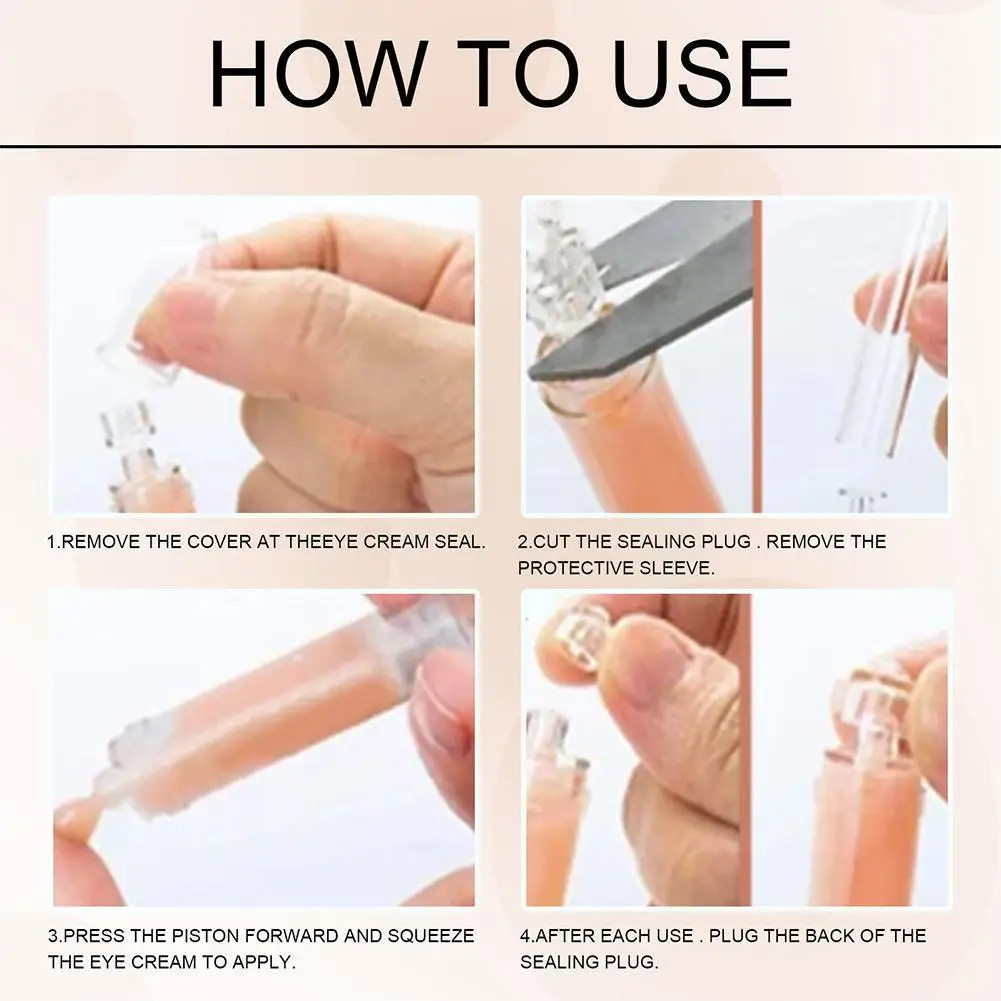 HOW TO USE

1.REMOVE THE COVER AT THEEYE CREAM SEAL.

2.CUT THE SEALING PLUG . REMOVE THE PROTECTIVE SLEEVE.

3.PRESS THE PISTON FORWARD AND SQUEEZE THE EYE CREAM TO APPLY.

4.AFTER EACH USE . PLUG THE BACK OF THE SEALING PLUG.