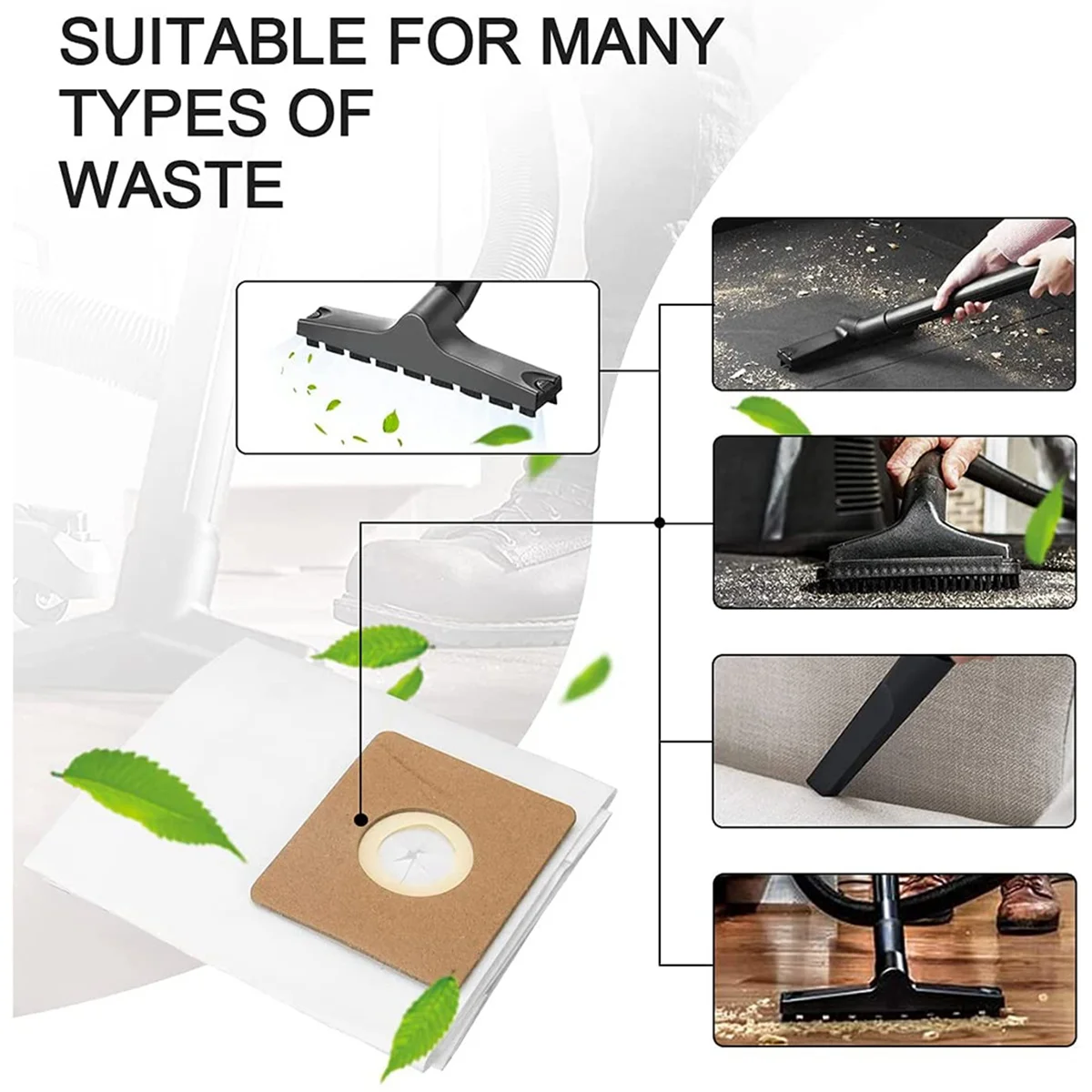 SUITABLE FOR MANY TYPES OF WASTE