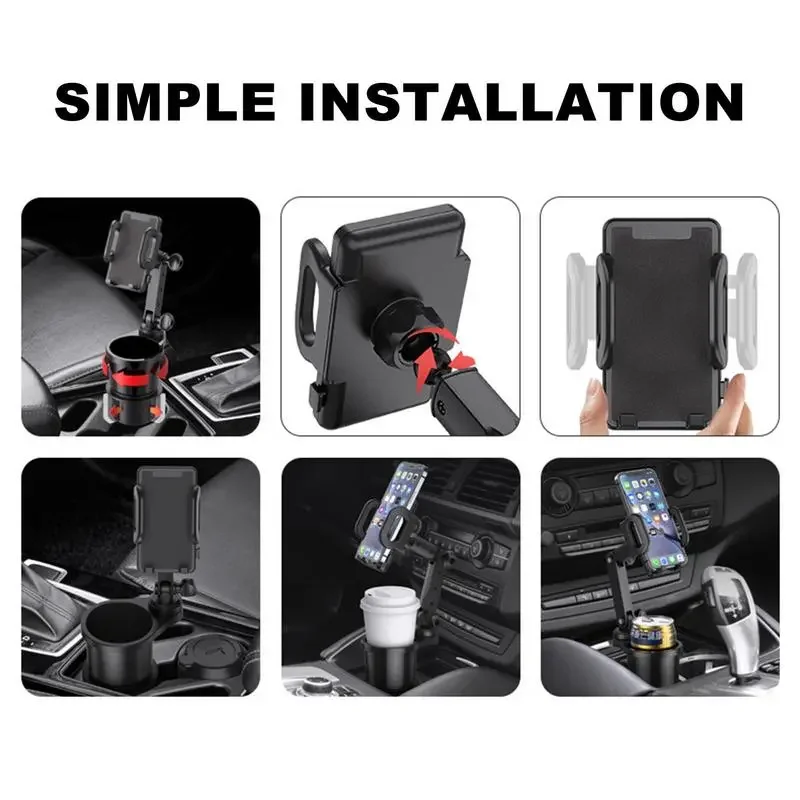 SIMPLE INSTALLATION