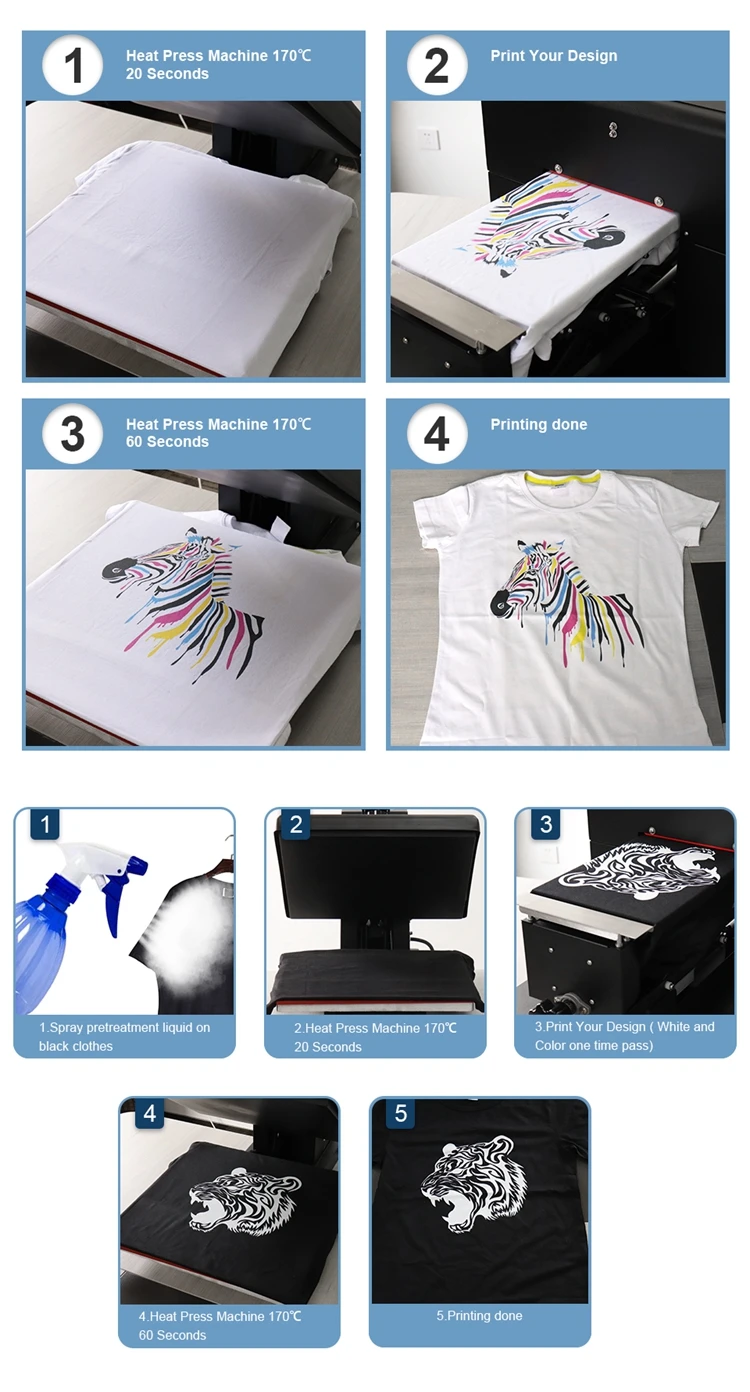 1
Heat Press Machine 170℃
20 Seconds

2
Print Your Design

3
Heat Press Machine 170℃
60 Seconds

4
Printing done

1
1.Spray pretreatment liquid on black clothes

2
2.Heat Press Machine 170℃
20 Seconds

3
3.Print Your Design ( White and Color one time pass)

4
4.Heat Press Machine 170℃
60 Seconds

5
5.Printing done