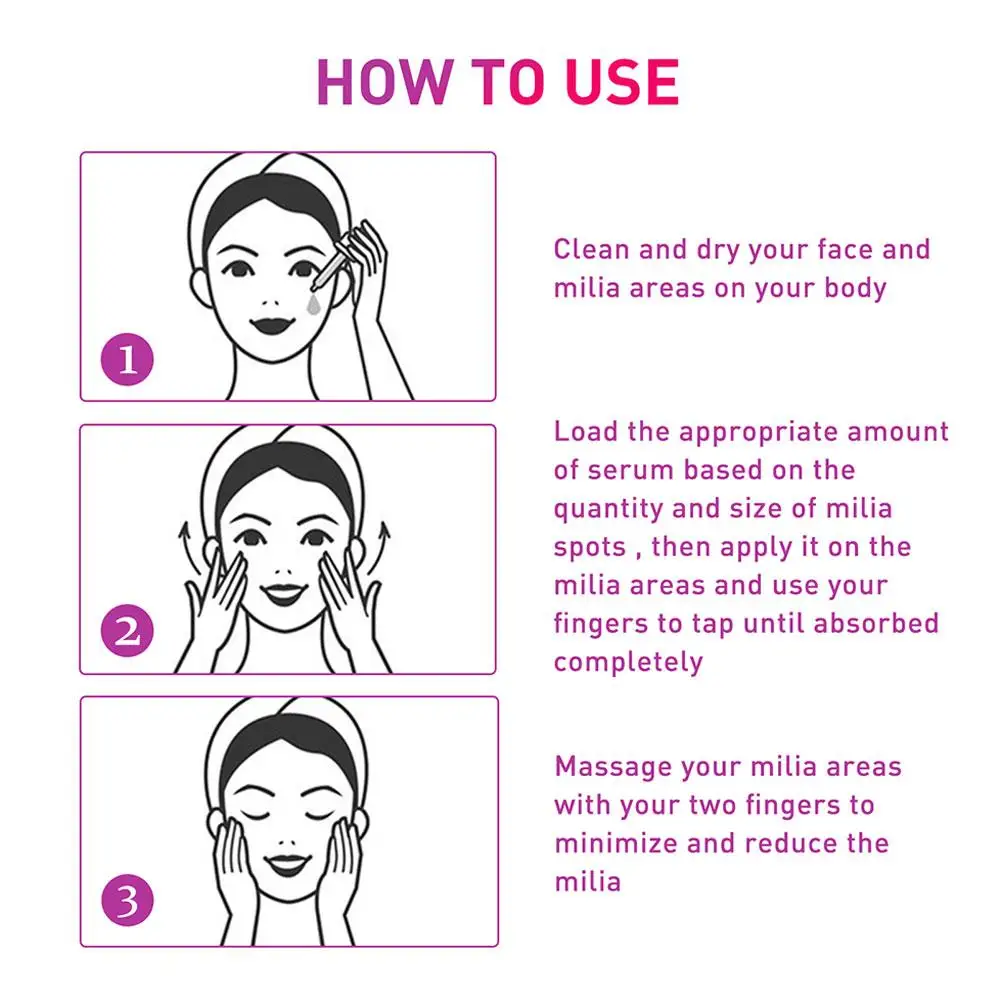 HOW TO USE

1

Clean and dry your face and milia areas on your body

2

Load the appropriate amount of serum based on the quantity and size of milia spots , then apply it on the milia areas and use your fingers to tap until absorbed completely

3

Massage your milia areas with your two fingers to minimize and reduce the milia